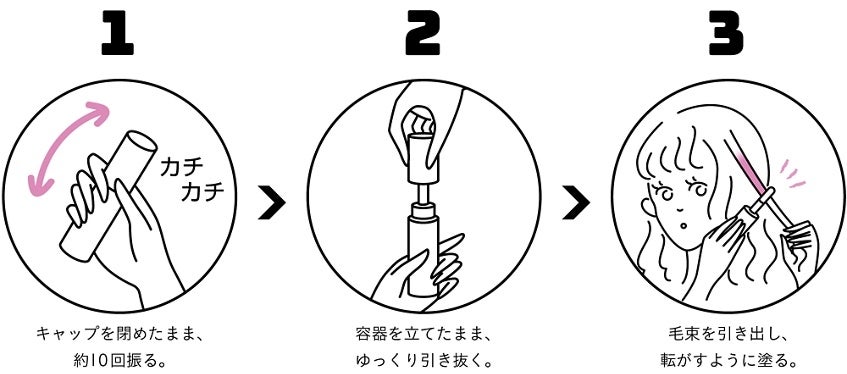 1

カチ
カチ

キャップを閉めたまま、
約10回振る。

2

容器を立てたまま、
ゆっくり引き抜く。

3

毛束を引き出し、
転がすように塗る。