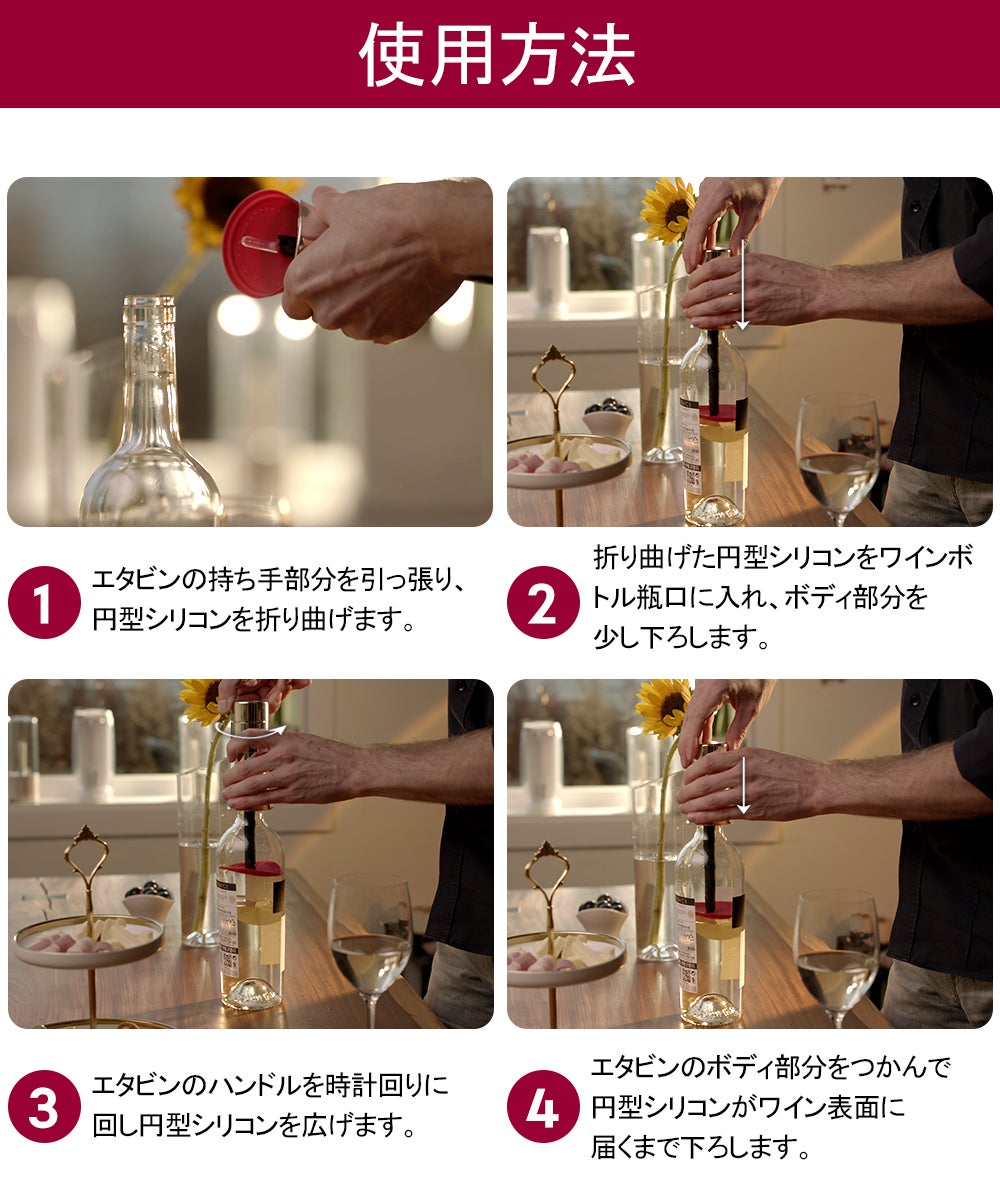 使用方法

1 エタビンの持ち手部分を引っ張り、円型シリコンを折り曲げます。

2 折り曲げた円型シリコンをワインボトル瓶口に入れ、ボディ部分を少し下ろします。

3 エタビンのハンドルを時計回りに回し円型シリコンを広げます。

4 エタビンのボディ部分をつかんで円型シリコンがワイン表面に届くまで下ろします。