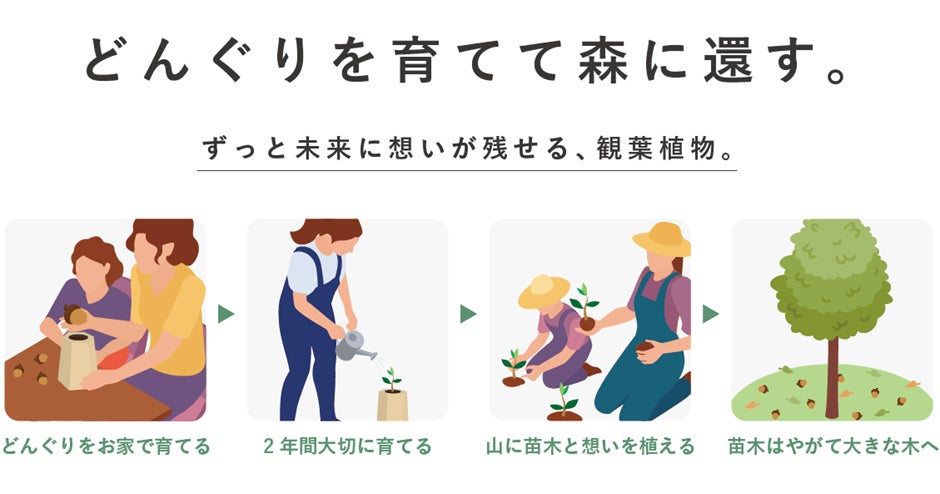 どんぐりを育てて森に還す。

ずっと未来に想いが残せる、観葉植物。

どんぐりをお家で育てる

２年間大切に育てる

山に苗木と想いを植える

苗木はやがて大きな木へ