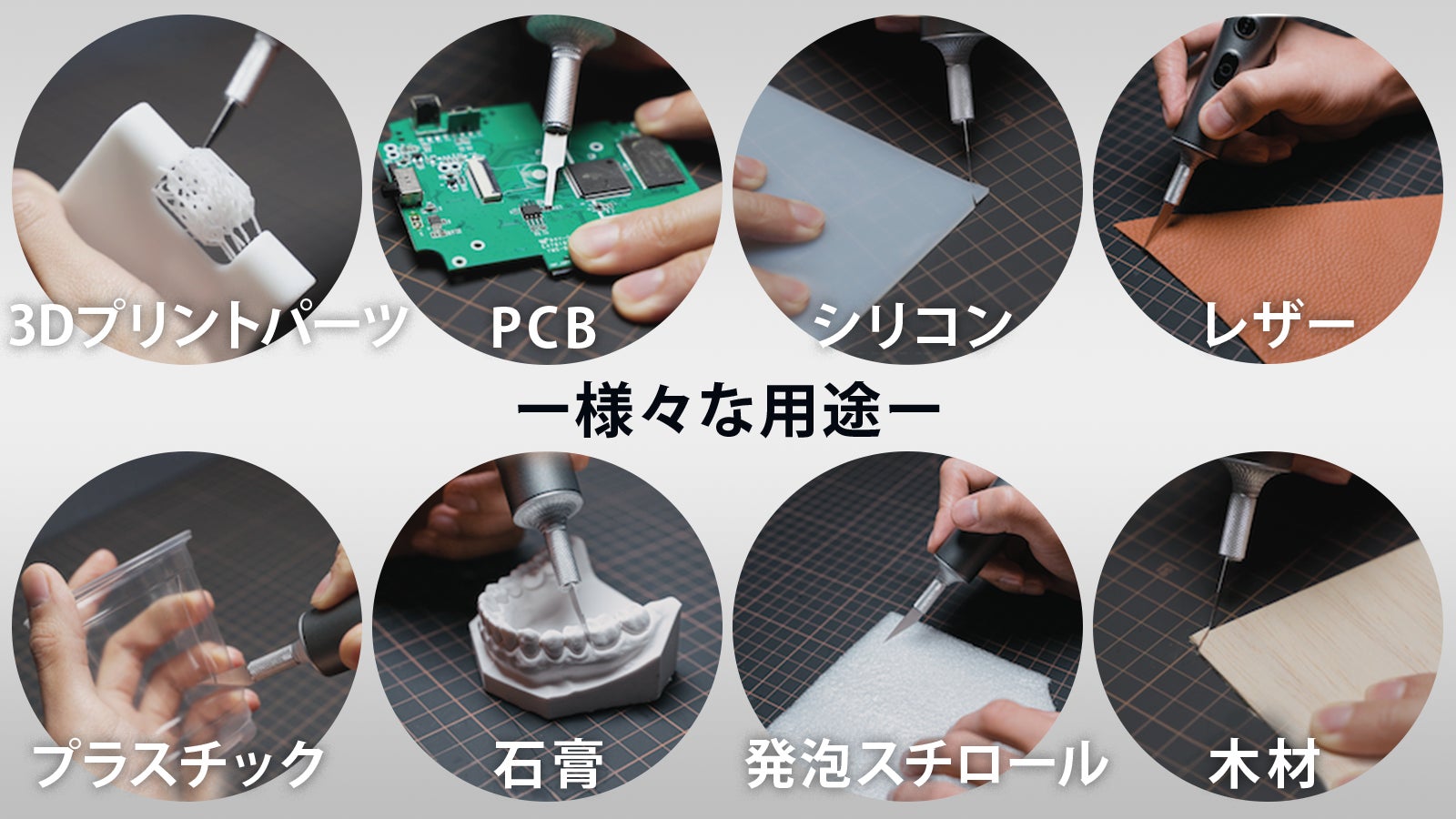 3Dプリントパーツ

PCB

シリコン

レザー

ー様々な用途ー

プラスチック

石膏

発泡スチロール

木材