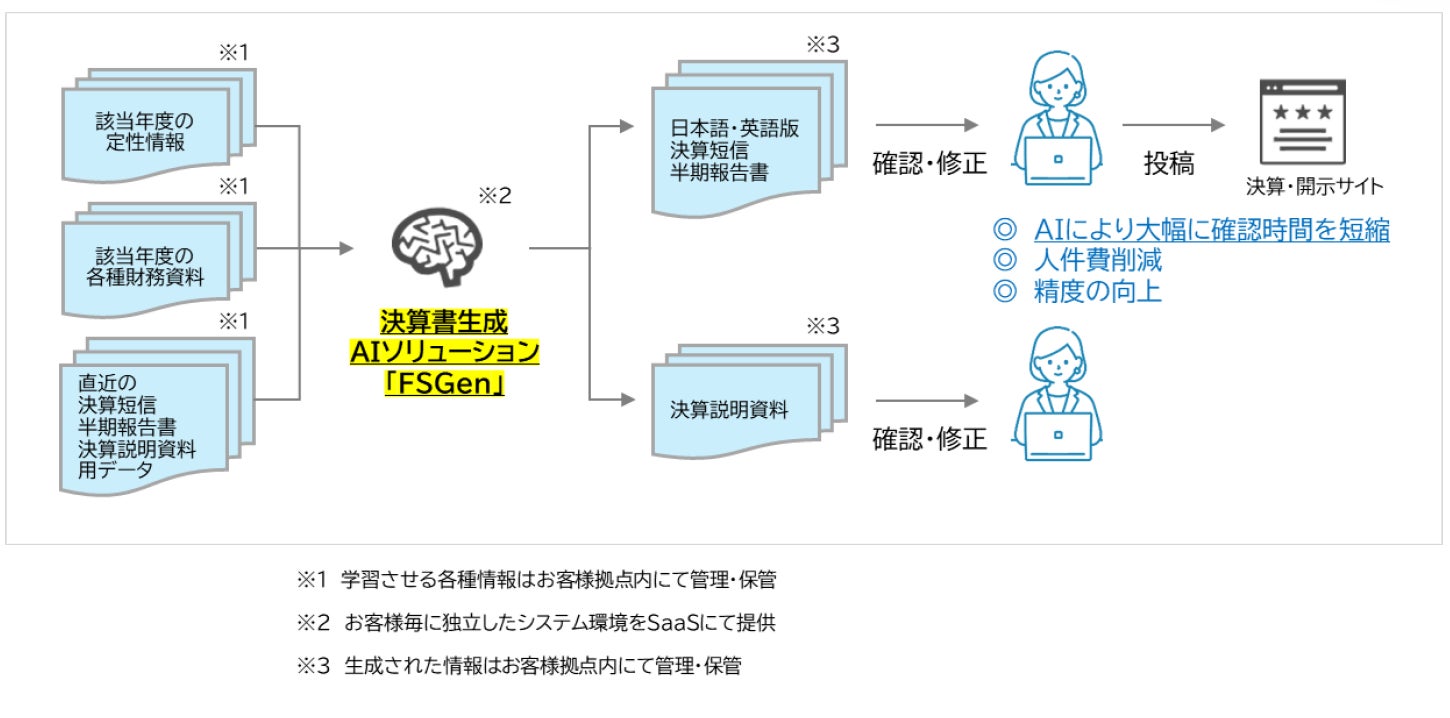 ※1
該当年度の
定性情報

※1
該当年度の
各種財務資料

※1
直近の
決算短信
半期報告書
決算説明資料
用データ

※2
決算書生成
AIソリューション
「FSGen」

※3
日本語・英語版
決算短信
半期報告書

確認・修正

投稿

決算・開示サイト

◎ AIにより大幅に確認時間を短縮
◎ 人件費削減
◎ 精度の向上

※3
決算説明資料

確認・修正

※1 学習させる各種情報はお客様拠点内にて管理・保管

※2 お客様毎に独立したシステム環境をSaaSにて提供

※3 生成された情報はお客様拠点内にて管理・保管