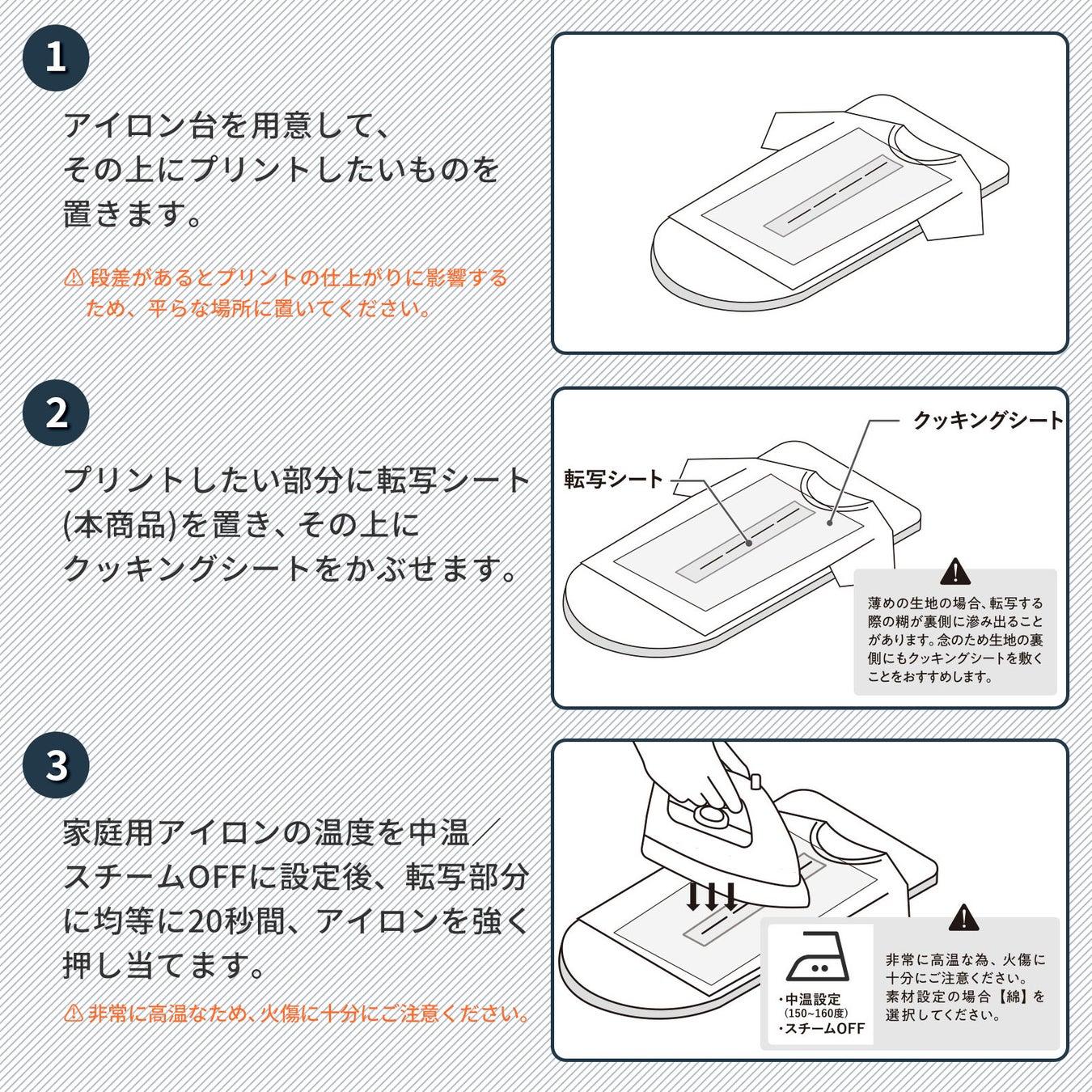 1

アイロン台を用意して、その上にプリントしたいものを置きます。

⚠ 段差があるとプリントの仕上がりに影響するため、平らな場所に置いてください。

2

プリントしたい部分に転写シート(本商品)を置き、その上にクッキングシートをかぶせます。

クッキングシート

転写シート

薄めの生地の場合、転写する際の糊が裏側に滲み出ることがあります。念のため生地の裏側にもクッキングシートを敷くことをおすすめします。

3

家庭用アイロンの温度を中温／スチームOFFに設定後、転写部分に均等に20秒間、アイロンを強く押し当てます。

⚠ 非常に高温なため、火傷に十分にご注意ください。

・中温設定
(150~160度)
・スチームOFF

非常に高温な為、火傷に十分にご注意ください。素材設定の場合【綿】を選択してください。