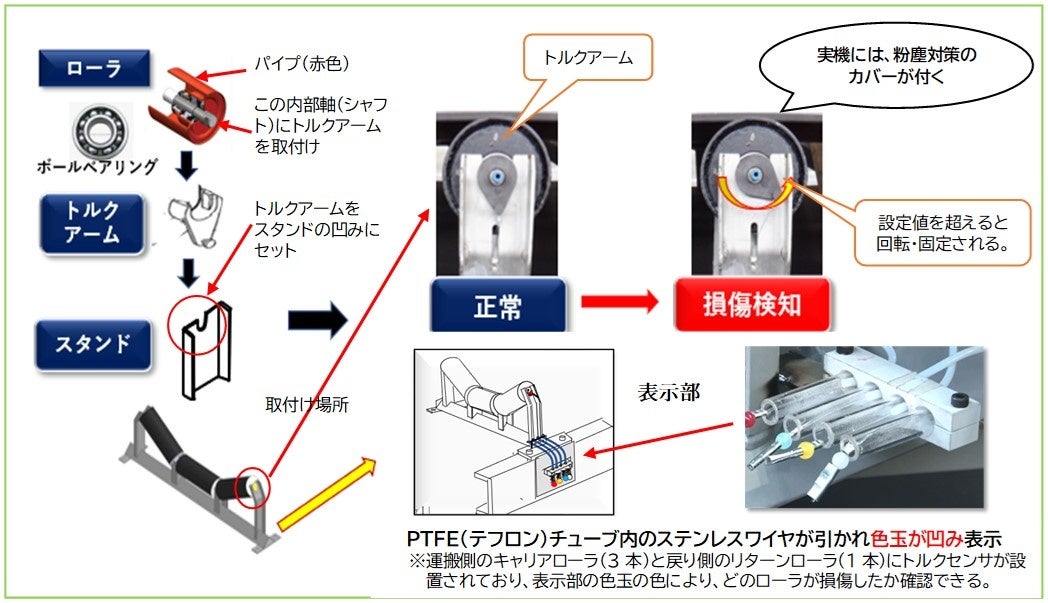 ローラ

パイプ(赤色)

この内部軸(シャフト)にトルクアームを取付け

ボールベアリング

トルクアーム

トルクアームをスタンドの凹みにセット

スタンド

取付け場所

トルクアーム

実機には、粉塵対策のカバーが付く

設定値を超えると回転・固定される。

正常

損傷検知

表示部

PTFE(テフロン)チューブ内のステンレスワイヤが引かれ色玉が凹み表示

※運搬側のキャリアローラ(3 本)と戻り側のリターンローラ(1 本)にトルクセンサが設置されており、表示部の色玉の色により、どのローラが損傷したか確認できる。