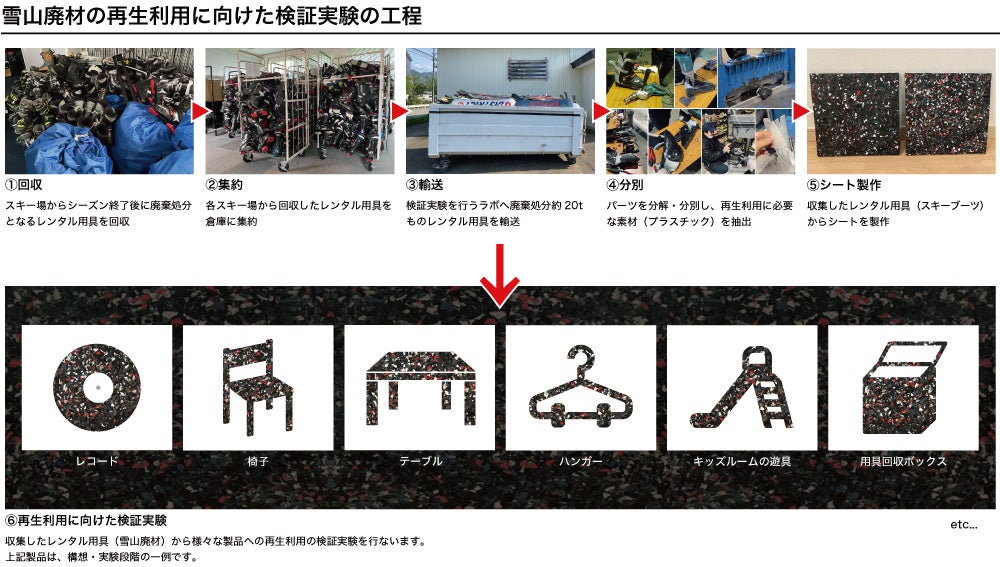 雪山廃材の再生利用に向けた検証実験の工程

①回収
スキー場からシーズン終了後に廃棄処分となるレンタル用具を回収

②集約
各スキー場から回収したレンタル用具を倉庫に集約

③輸送
検証実験を行うラボへ廃棄処分約 20t ものレンタル用具を輸送

④分別
パーツを分解・分別し、再生利用に必要な素材（プラスチック）を抽出

⑤シート製作
収集したレンタル用具（スキーブーツ）からシートを製作

レコード

椅子

テーブル

ハンガー

キッズルームの遊具

用具回収ボックス

⑥再生利用に向けた検証実験
収集したレンタル用具（雪山廃材）から様々な製品への再生利用の検証実験を行ないます。
上記製品は、構想・実験段階の一例です。

etc...