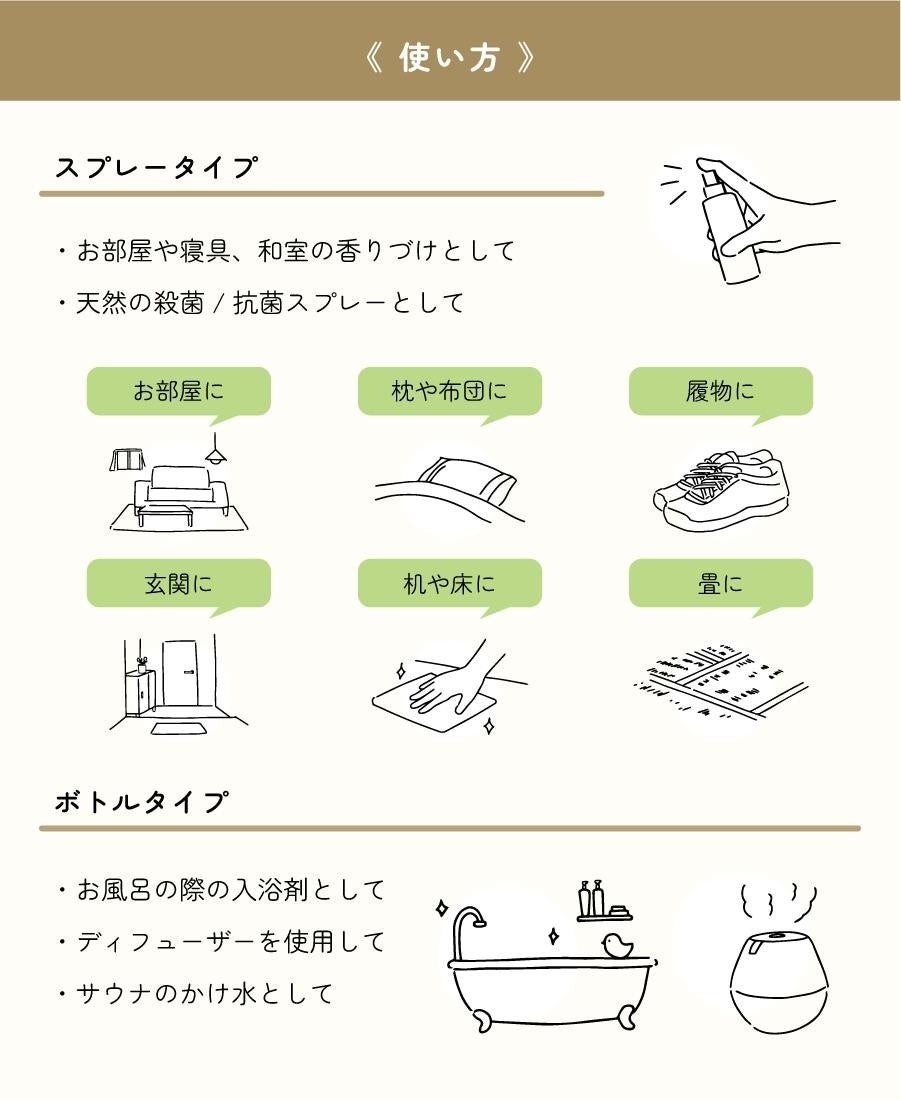 《 使い方 》

スプレータイプ

・お部屋や寝具、和室の香りづけとして

・天然の殺菌 / 抗菌スプレーとして

お部屋に

枕や布団に

履物に

玄関に

机や床に

畳に

ボトルタイプ

・お風呂の際の入浴剤として

・ディフューザーを使用して

・サウナのかけ水として