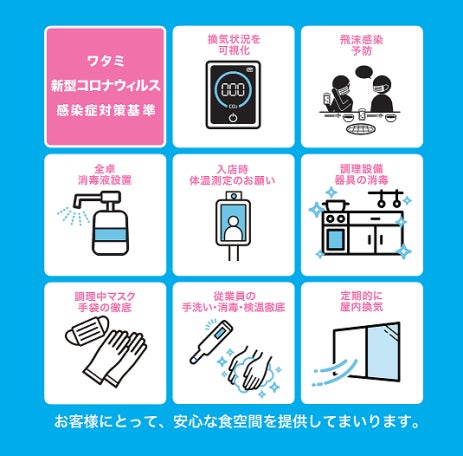 ワタミ
新型コロナウィルス
感染症対策基準

換気状況を
可視化

000
$CO_2$

飛沫感染
予防

全卓
消毒液設置

入店時
体温測定のお願い

調理設備
器具の消毒

調理中マスク
手袋の徹底

従業員の
手洗い・消毒・検温徹底

定期的に
屋内換気

お客様にとって、安心な食空間を提供してまいります。