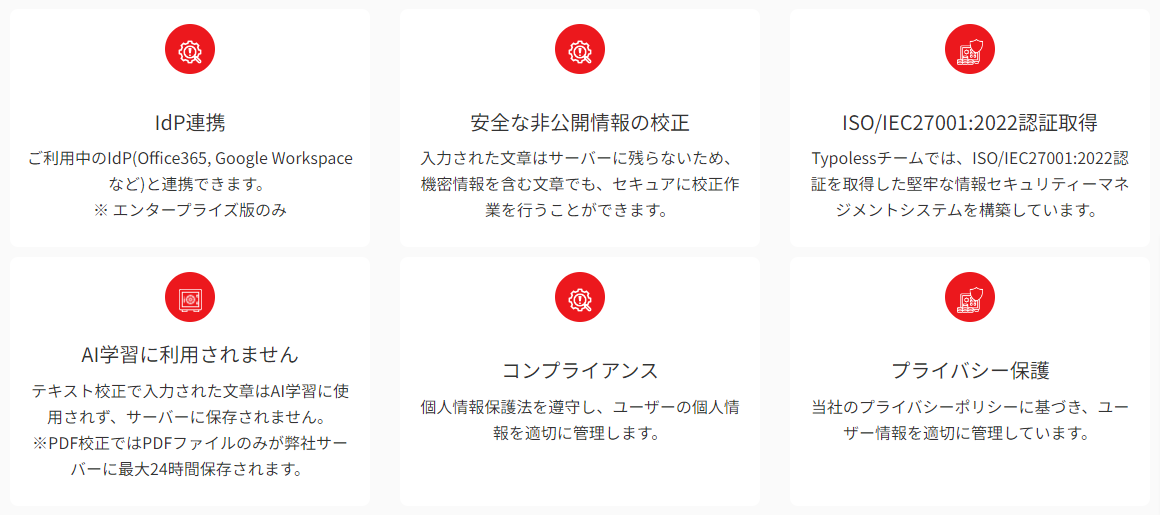 IdP連携

ご利用中のIdP(Office365, Google Workspaceなど)と連携できます。
※ エンタープライズ版のみ

安全な非公開情報の校正

入力された文章はサーバーに残らないため、機密情報を含む文章でも、セキュアに校正作業を行うことができます。

ISO/IEC27001:2022認証取得

Typolessチームでは、ISO/IEC27001:2022認証を取得した堅牢な情報セキュリティーマネジメントシステムを構築しています。

AI学習に利用されません

テキスト校正で入力された文章はAI学習に使用されず、サーバーに保存されません。
※PDF校正ではPDFファイルのみが弊社サーバーに最大24時間保存されます。

コンプライアンス

個人情報保護法を遵守し、ユーザーの個人情報を適切に管理します。

プライバシー保護

当社のプライバシーポリシーに基づき、ユーザー情報を適切に管理しています。