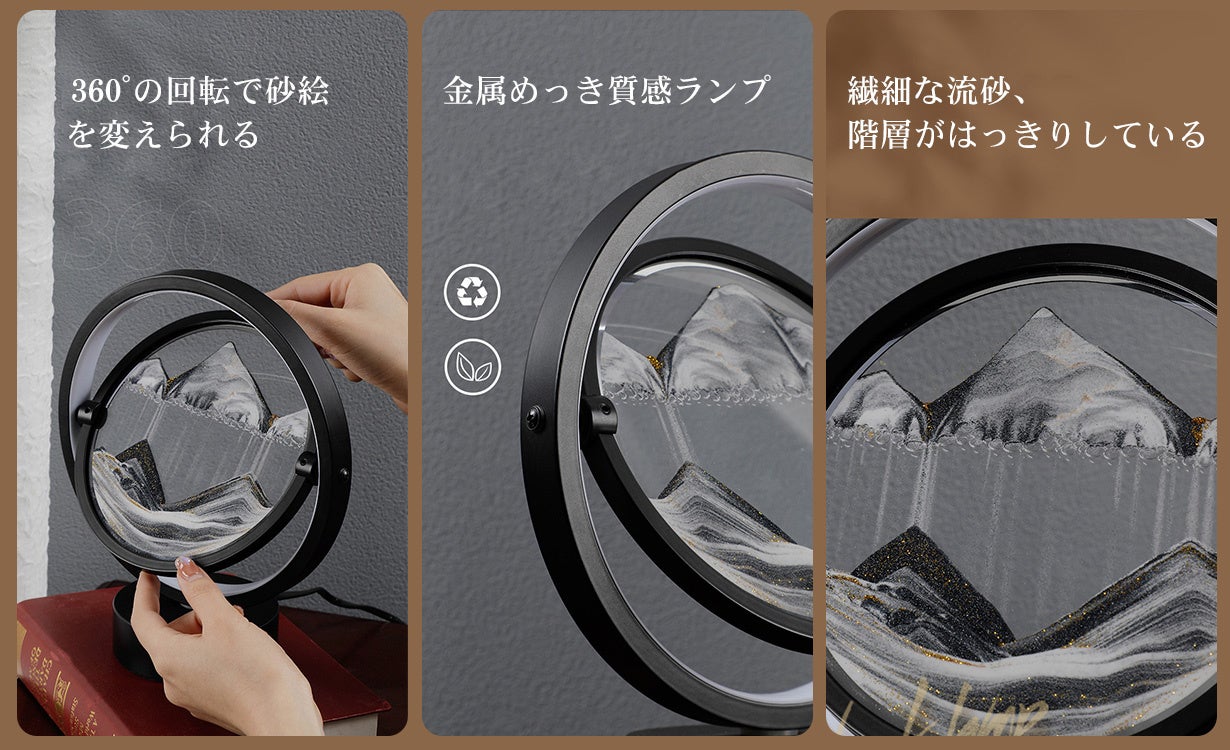 360°の回転で砂絵を変えられる

360

金属めっき質感ランプ

繊細な流砂、階層がはっきりしている