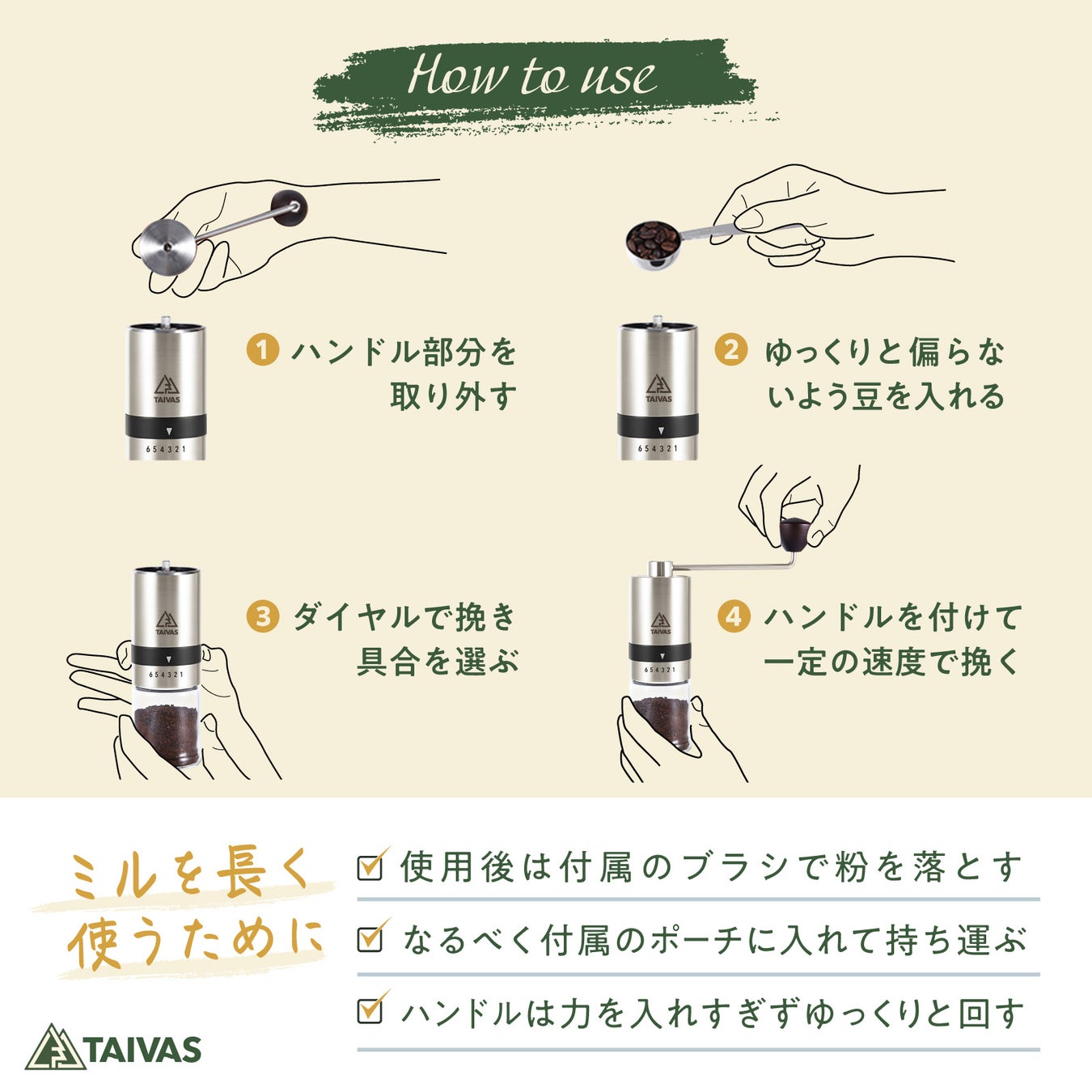 How to use

TAIVAS
6 5 4 3 2 1

1 ハンドル部分を取り外す

TAIVAS
6 5 4 3 2 1

2 ゆっくりと偏らないよう豆を入れる

TAIVAS
6 5 4 3 2 1

3 ダイヤルで挽き具合を選ぶ

TAIVAS
6 5 4 3 2 1

4 ハンドルを付けて一定の速度で挽く

ミルを長く使うために

使用後は付属のブラシで粉を落とす

なるべく付属のポーチに入れて持ち運ぶ

ハンドルは力を入れすぎずゆっくりと回す

TAIVAS