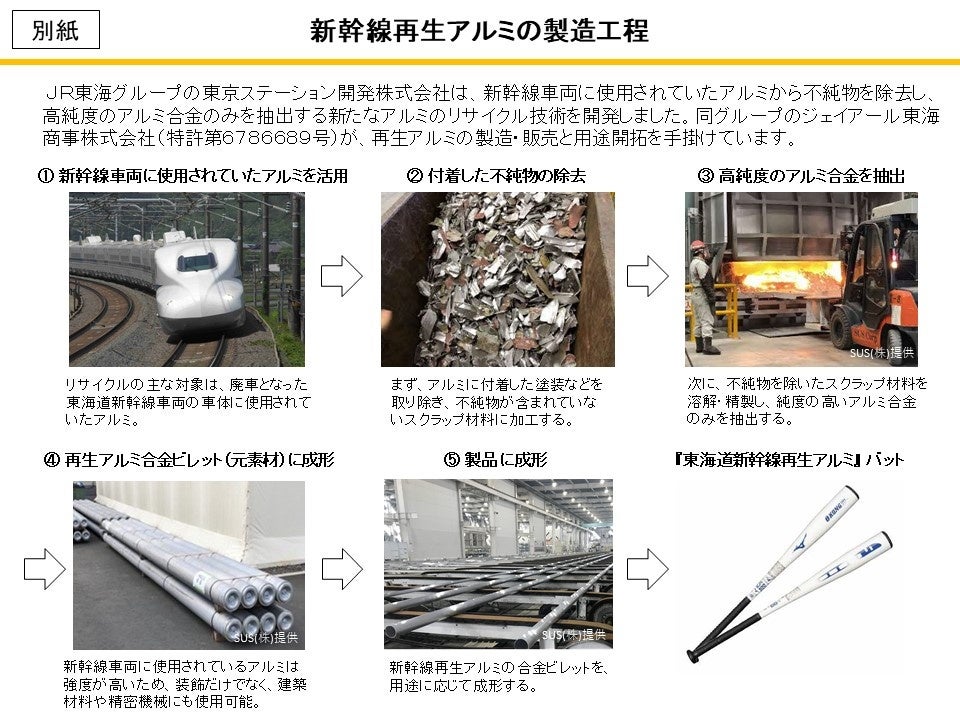 別紙

新幹線再生アルミの製造工程

ＪＲ東海グループの東京ステーション開発株式会社は、新幹線車両に使用されていたアルミから不純物を除去し、高純度のアルミ合金のみを抽出する新たなアルミのリサイクル技術を開発しました。同グループのジェイアール東海商事株式会社（特許第6786689号）が、再生アルミの製造・販売と用途開拓を手掛けています。

① 新幹線車両に使用されていたアルミを活用

リサイクルの主な対象は、廃車となった東海道新幹線車両の車体に使用されていたアルミ。

② 付着した不純物の除去

まず、アルミに付着した塗装などを取り除き、不純物が含まれていないスクラップ材料に加工する。

③ 高純度のアルミ合金を抽出

SUS(株)提供

次に、不純物を除いたスクラップ材料を溶解・精製し、純度の高いアルミ合金のみを抽出する。

④ 再生アルミ合金ビレット（元素材）に成形

SUS(株)提供

新幹線車両に使用されているアルミは強度が高いため、装飾だけでなく、建築材料や精密機械にも使用可能。

⑤ 製品に成形

SUS(株)提供

新幹線再生アルミの合金ビレットを、用途に応じて成形する。

『東海道新幹線再生アルミ』バット