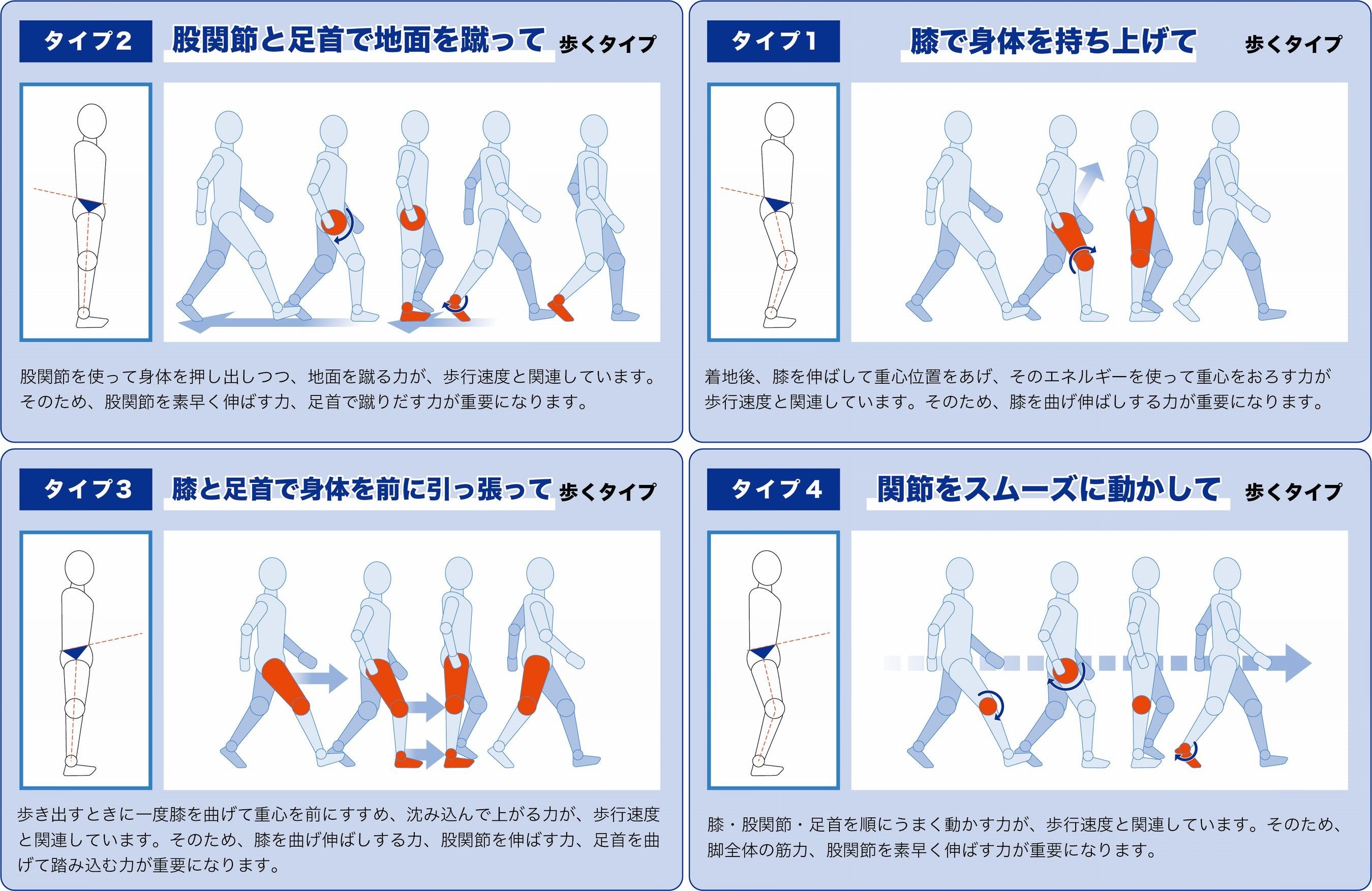 タイプ2 股関節と足首で地面を蹴って 歩くタイプ

股関節を使って身体を押し出しつつ、地面を蹴る力が、歩行速度と関連しています。そのため、股関節を素早く伸ばす力、足首で蹴りだす力が重要になります。

タイプ1 膝で身体を持ち上げて 歩くタイプ

着地後、膝を伸ばして重心位置をあげ、そのエネルギーを使って重心をおろす力が歩行速度と関連しています。そのため、膝を曲げ伸ばしする力が重要になります。

タイプ3 膝と足首で身体を前に引っ張って 歩くタイプ

歩き出すときに一度膝を曲げて重心を前にすすめ、沈み込んで上がる力が、歩行速度と関連しています。そのため、膝を曲げ伸ばしする力、股関節を伸ばす力、足首を曲げて踏み込む力が重要になります。

タイプ4 関節をスムーズに動かして 歩くタイプ

膝・股関節・足首を順にうまく動かす力が、歩行速度と関連しています。そのため、脚全体の筋力、股関節を素早く伸ばす力が重要になります。