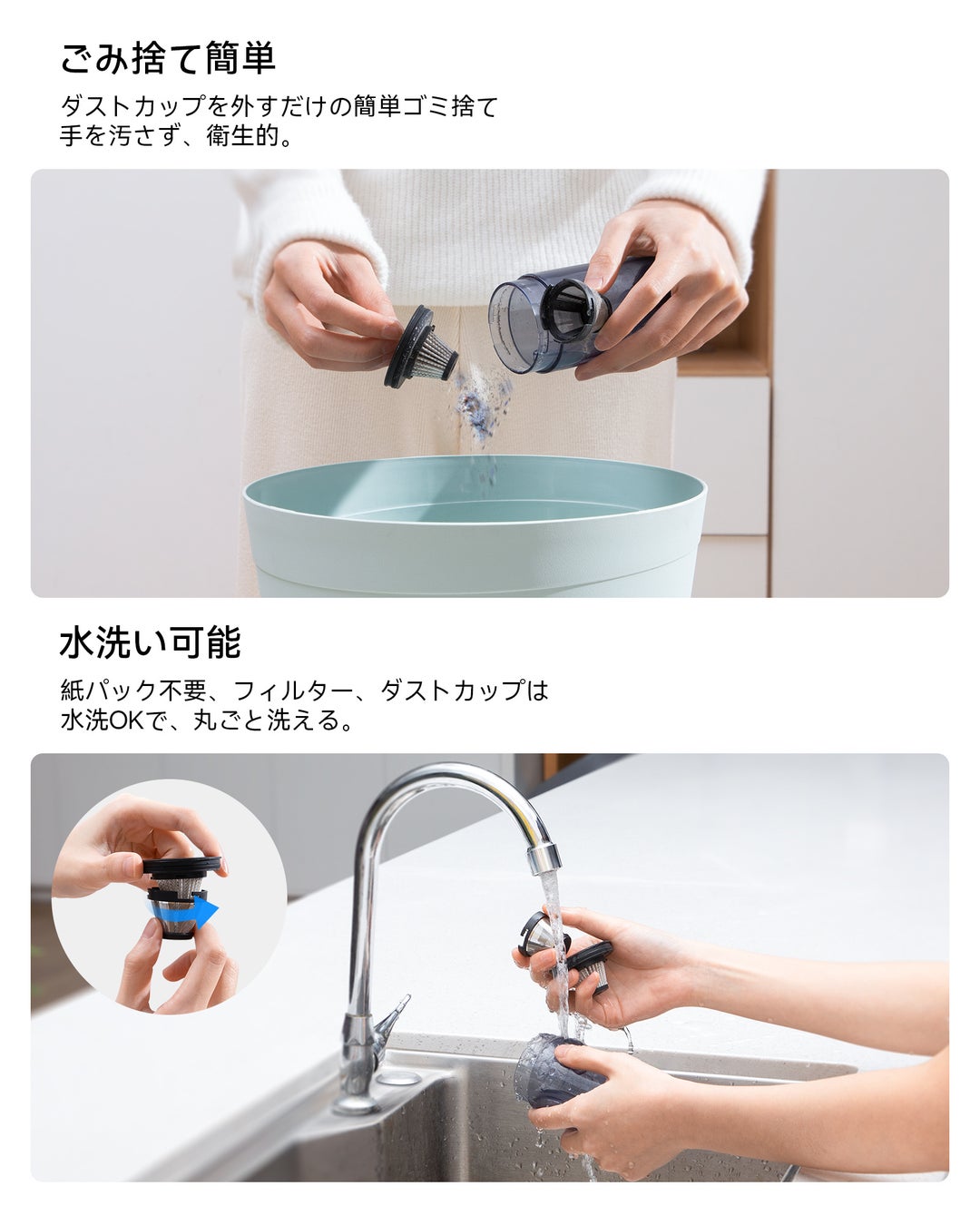 ごみ捨て簡単

ダストカップを外すだけの簡単ゴミ捨て
手を汚さず、衛生的。

水洗い可能

紙パック不要、フィルター、ダストカップは
水洗OKで、丸ごと洗える。