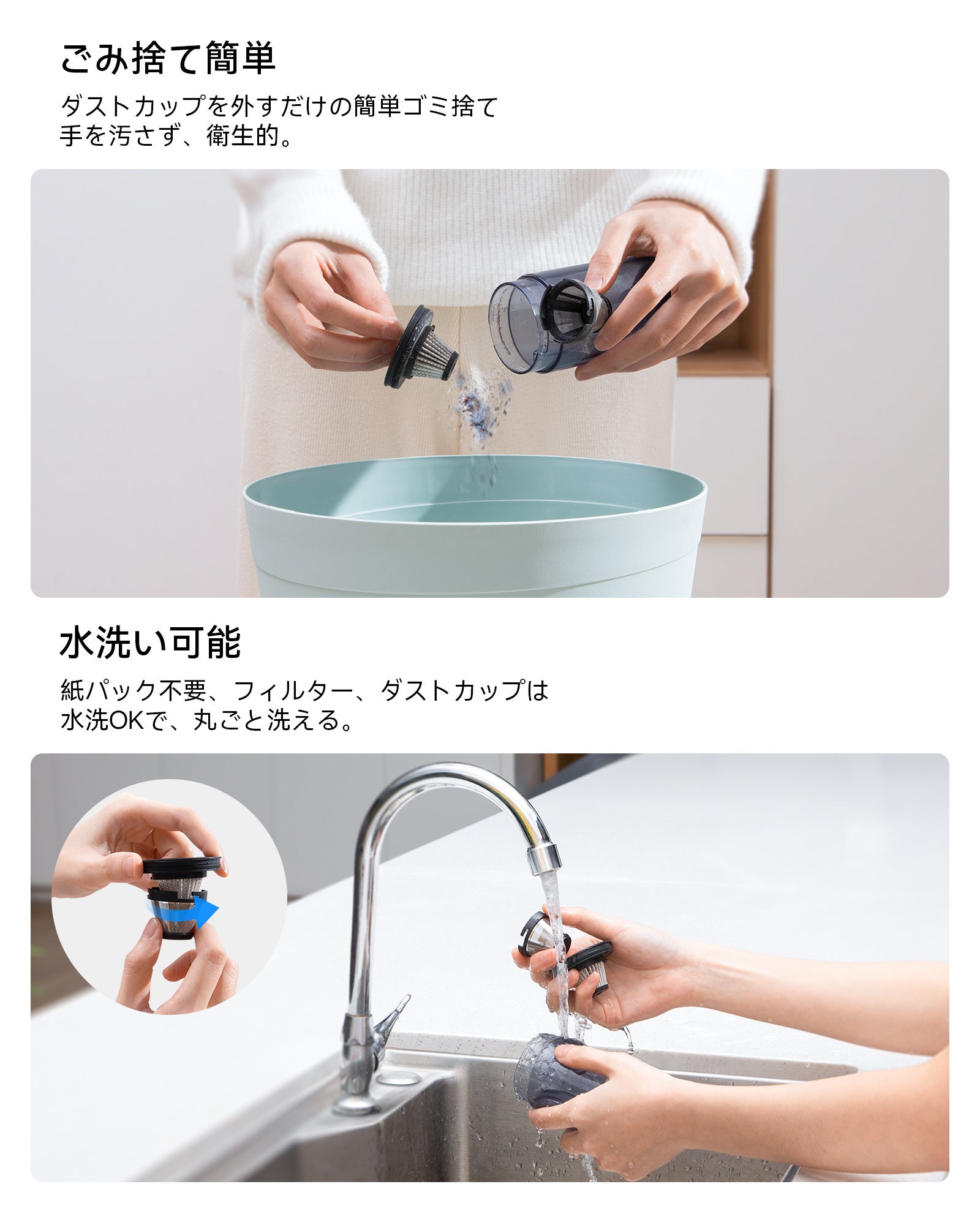 ごみ捨て簡単

ダストカップを外すだけの簡単ゴミ捨て
手を汚さず、衛生的。

水洗い可能

紙パック不要、フィルター、ダストカップは
水洗OKで、丸ごと洗える。