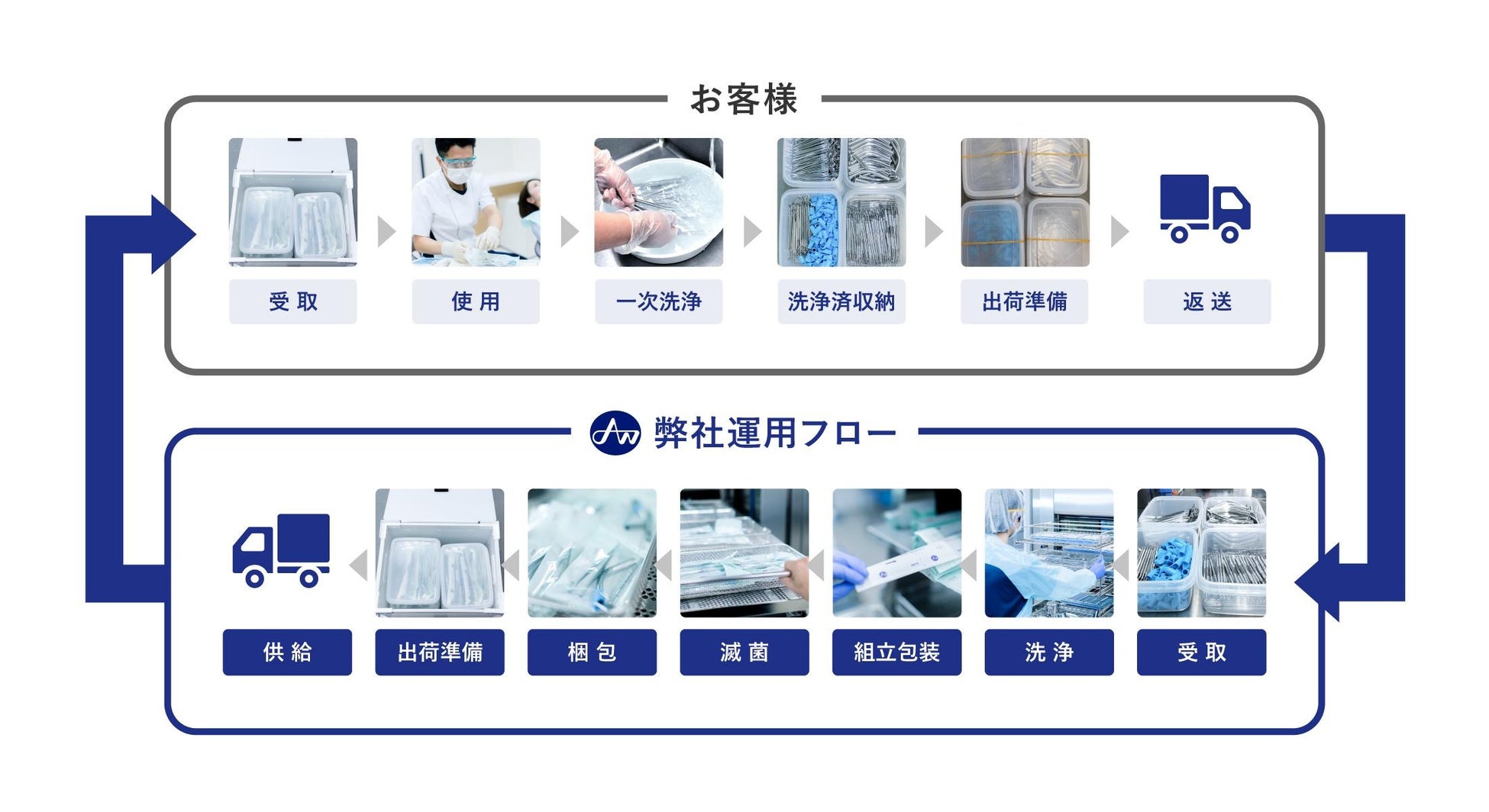 お客様

受取

使用

一次洗浄

洗浄済収納

出荷準備

返送

弊社運用フロー

供給

出荷準備

梱包

滅菌

組立包装

洗浄

受取