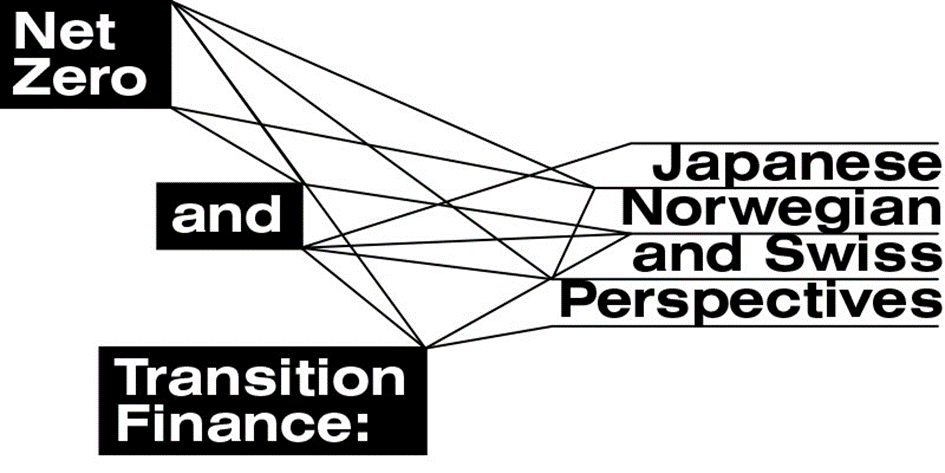 Net Zero

and

Transition Finance:

Japanese Norwegian and Swiss Perspectives