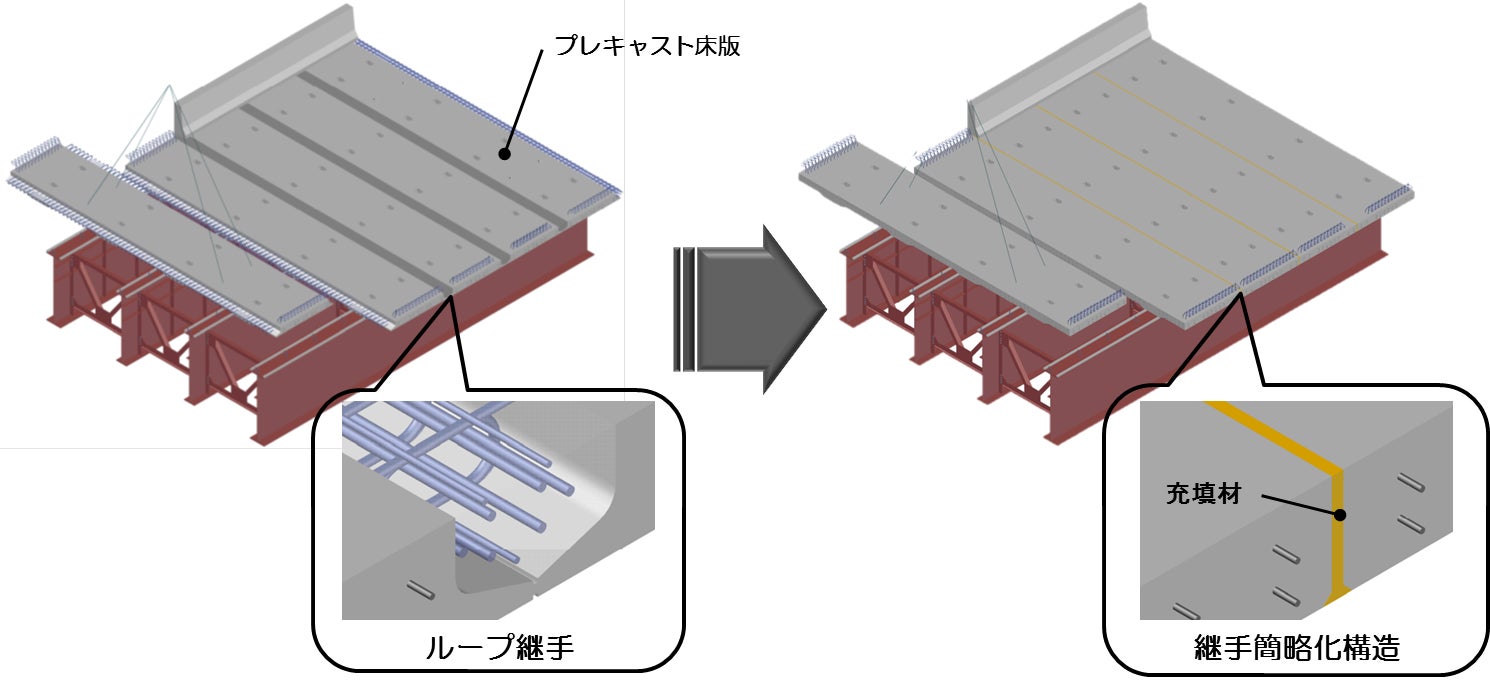 プレキャスト床版

ループ継手

充填材

継手簡略化構造