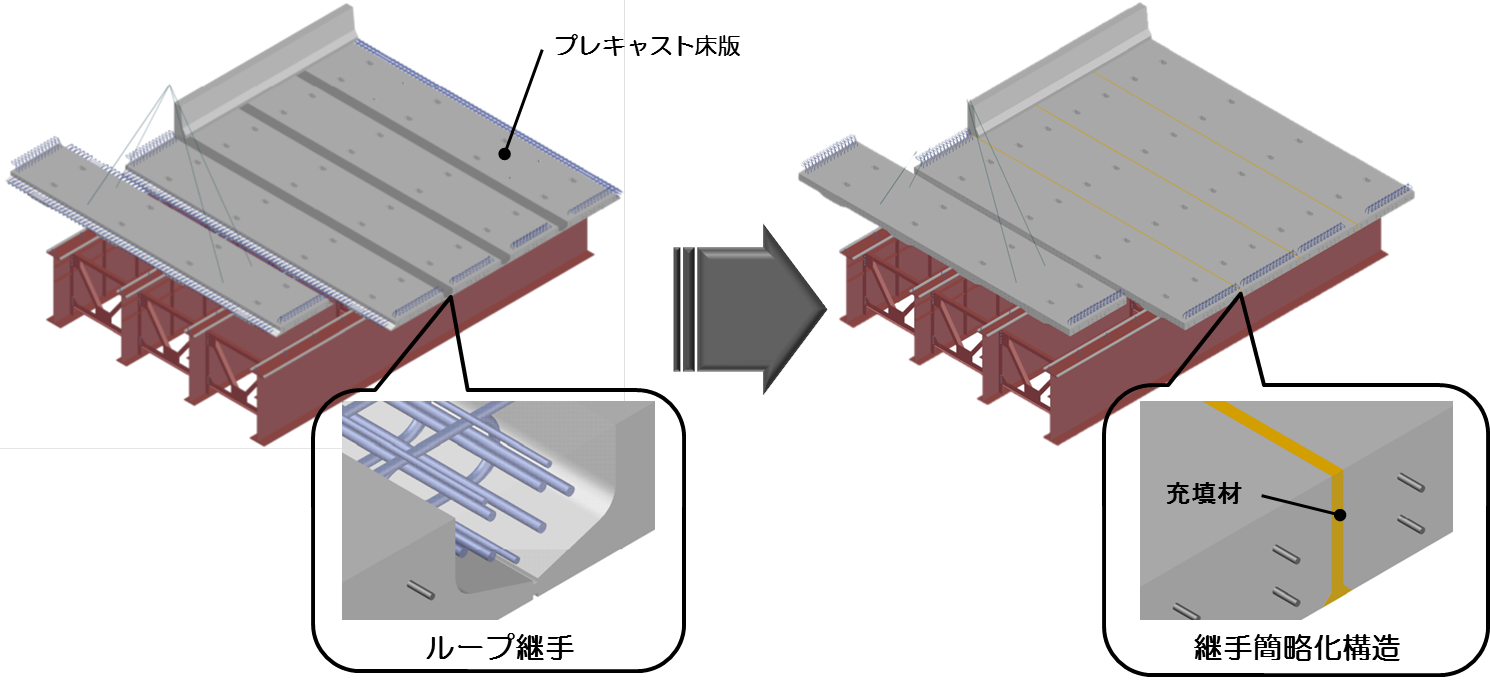 プレキャスト床版

ループ継手

充填材

継手簡略化構造