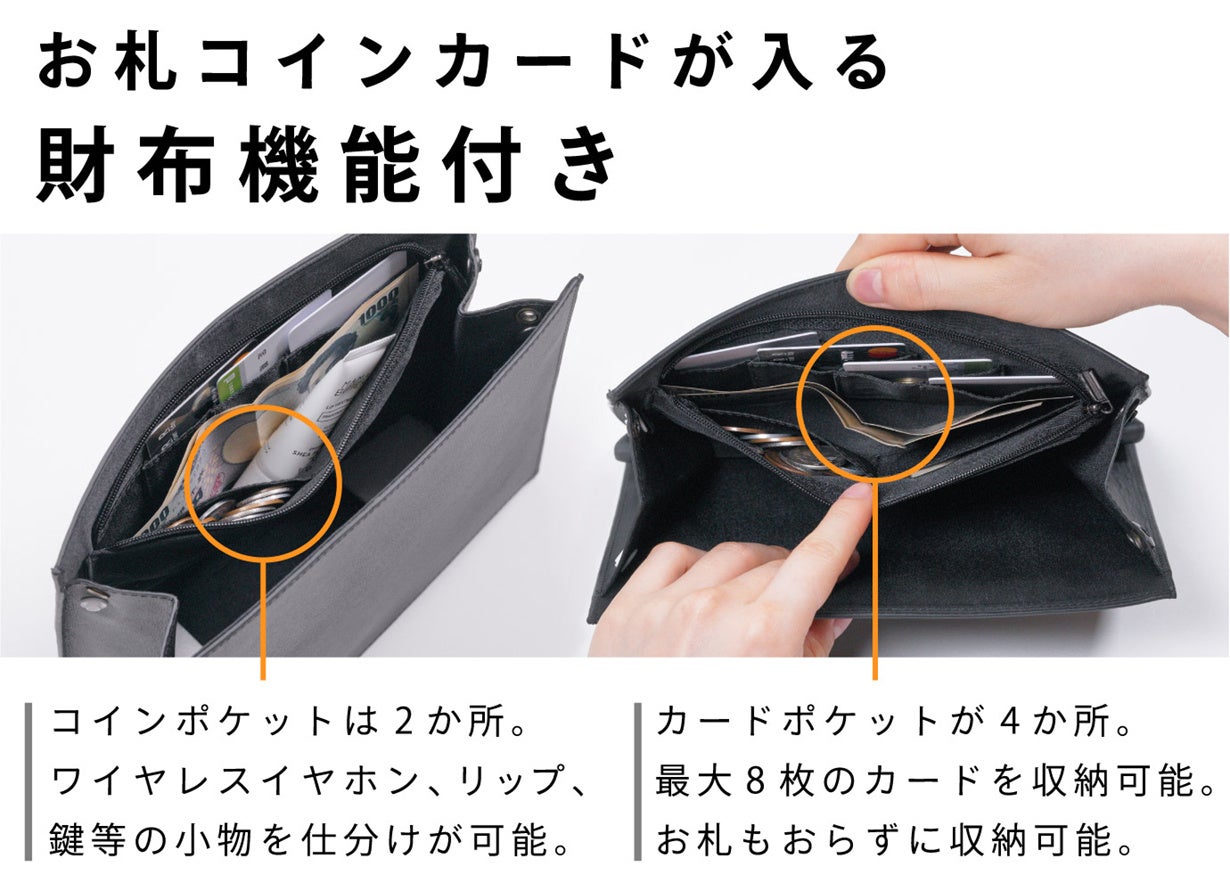 お札コインカードが入る
財布機能付き

1000

コインポケットは2か所。
ワイヤレスイヤホン、リップ、
鍵等の小物を仕分けが可能。

カードポケットが4か所。
最大8枚のカードを収納可能。
お札もおらずに収納可能。