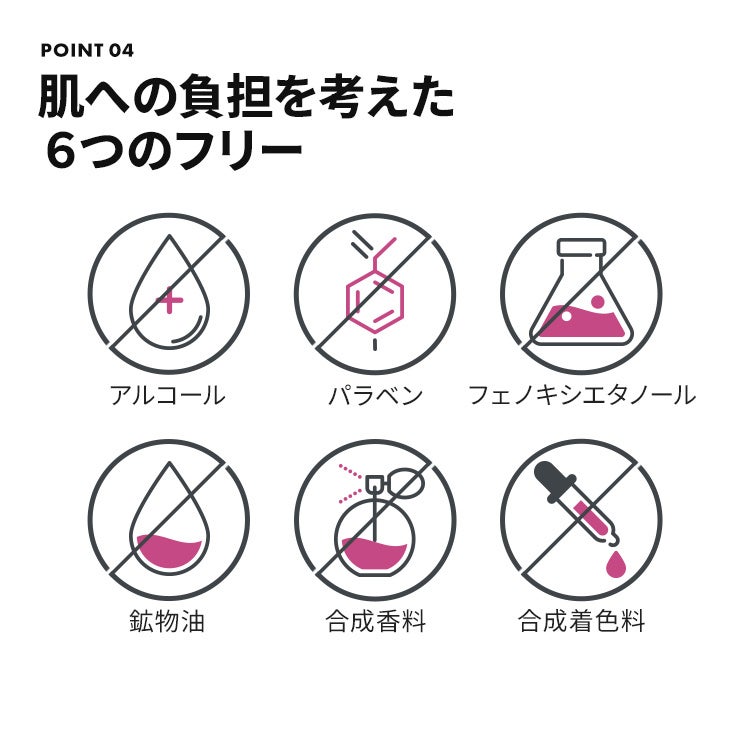 POINT 04

肌への負担を考えた
6つのフリー

アルコール

パラベン

フェノキシエタノール

鉱物油

合成香料

合成着色料