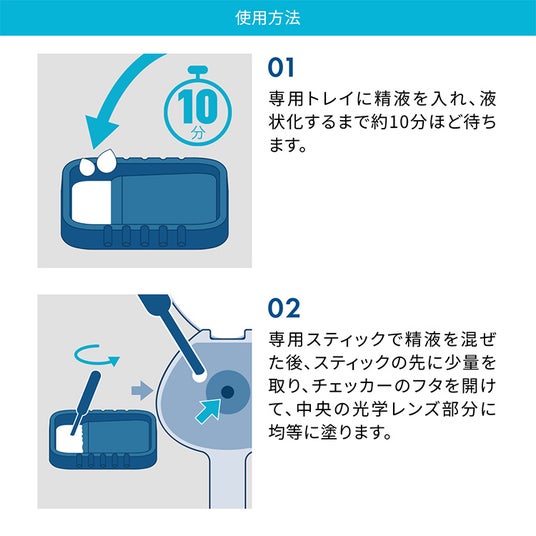 使用方法

10
分

01
専用トレイに精液を入れ、液状化するまで約10分ほど待ちます。

02
専用スティックで精液を混ぜた後、スティックの先に少量を取り、チェッカーのフタを開けて、中央の光学レンズ部分に均等に塗ります。