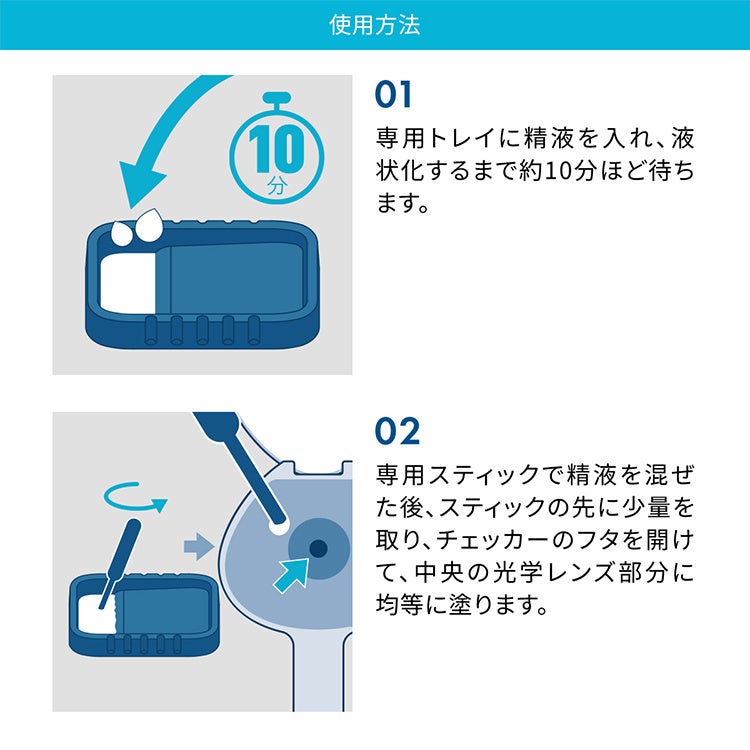 使用方法

10
分

01
専用トレイに精液を入れ、液状化するまで約10分ほど待ちます。

02
専用スティックで精液を混ぜた後、スティックの先に少量を取り、チェッカーのフタを開けて、中央の光学レンズ部分に均等に塗ります。