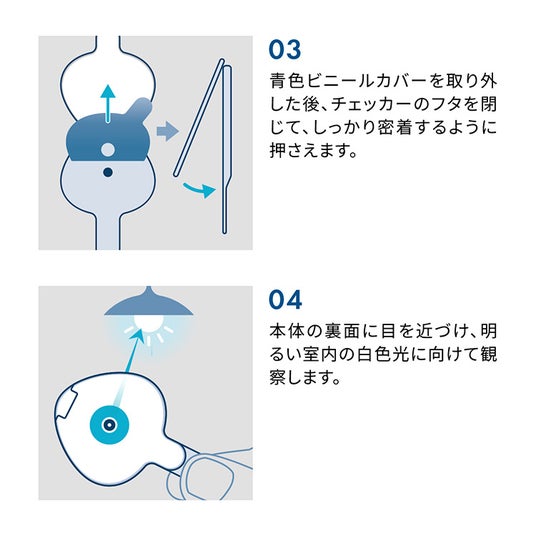 03
青色ビニールカバーを取り外した後、チェッカーのフタを閉じて、しっかり密着するように押さえます。

04
本体の裏面に目を近づけ、明るい室内の白色光に向けて観察します。