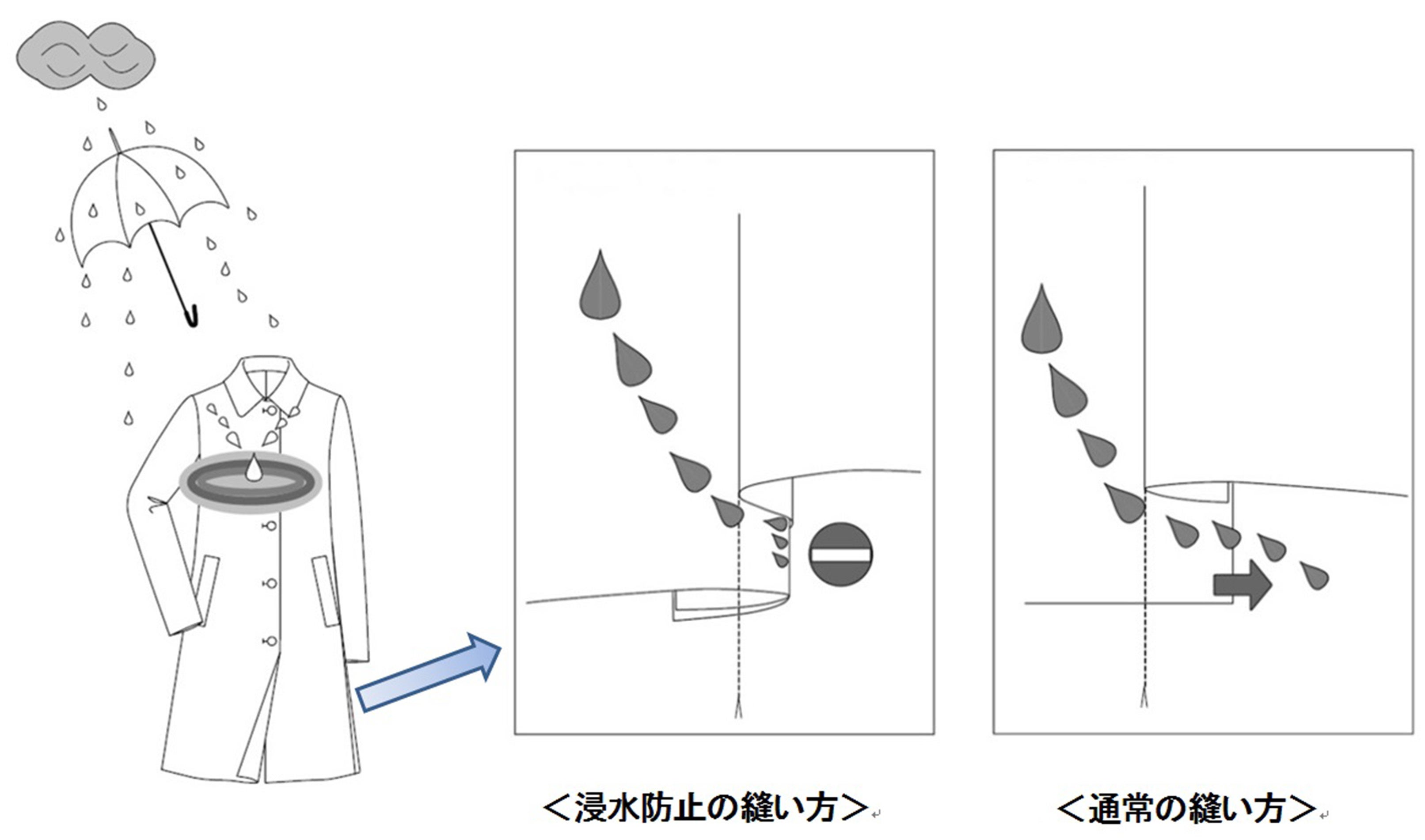 ＜浸水防止の縫い方＞

＜通常の縫い方＞