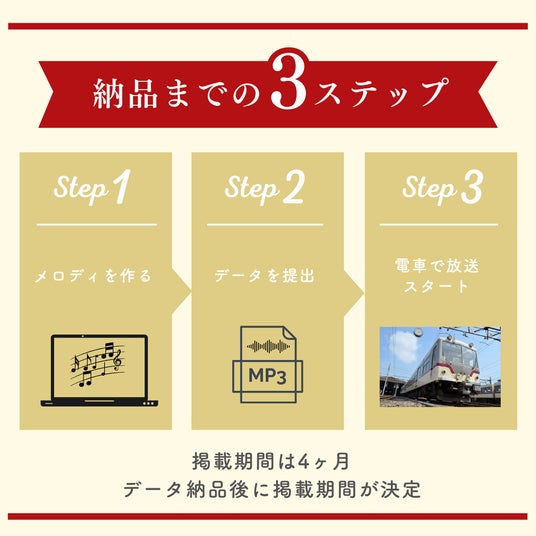 納品までの3ステップ

Step 1

メロディを作る

Step 2

データを提出

MP3

Step 3

電車で放送スタート

掲載期間は4ヶ月
データ納品後に掲載期間が決定