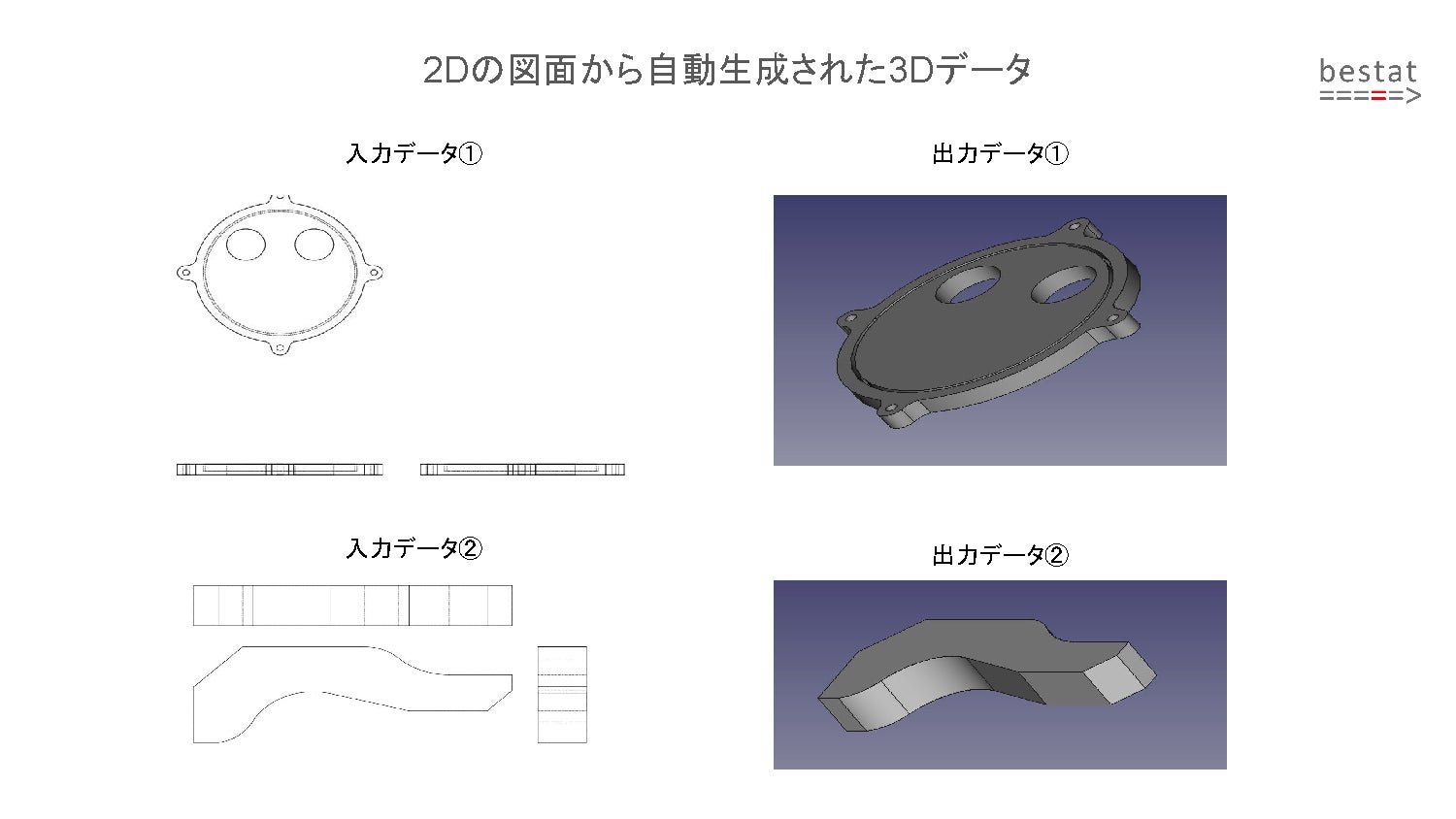 2Dの図面から自動生成された3Dデータ

bestat
=====>

入力データ①

出力データ①

入力データ②

出力データ②