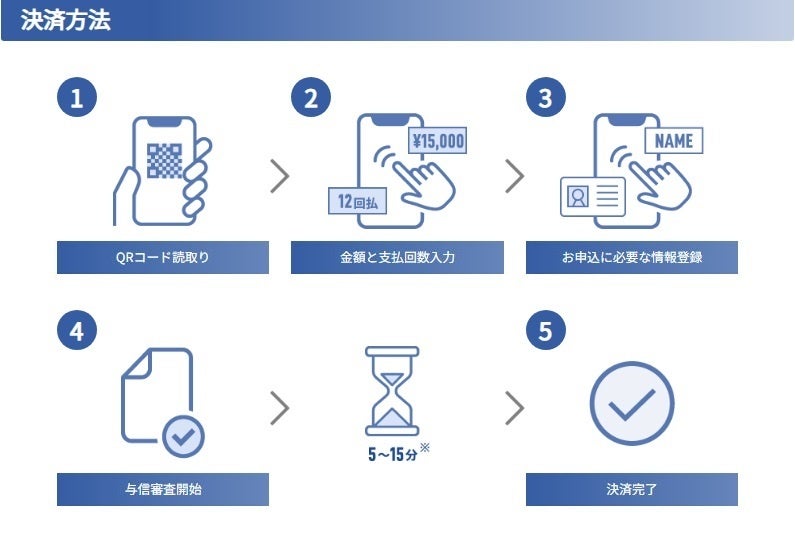 決済方法

1

QRコード読取り

2

¥15,000

12回払

金額と支払回数入力

3

NAME

お申込に必要な情報登録

4

与信審査開始

5~15分※

5

決済完了