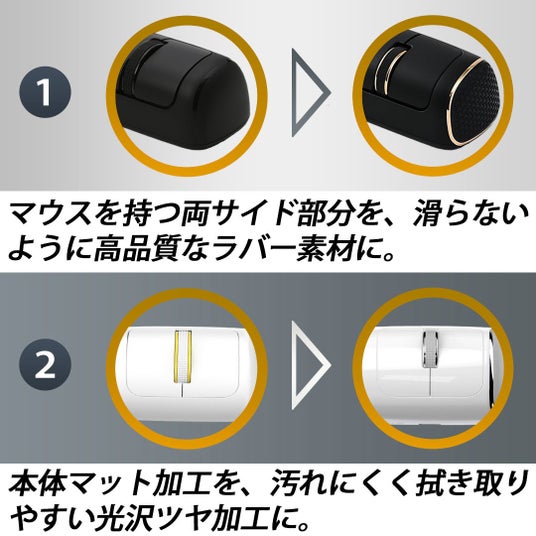 1

マウスを持つ両サイド部分を、滑らないように高品質なラバー素材に。

2

本体マット加工を、汚れにくく拭き取りやすい光沢ツヤ加工に。