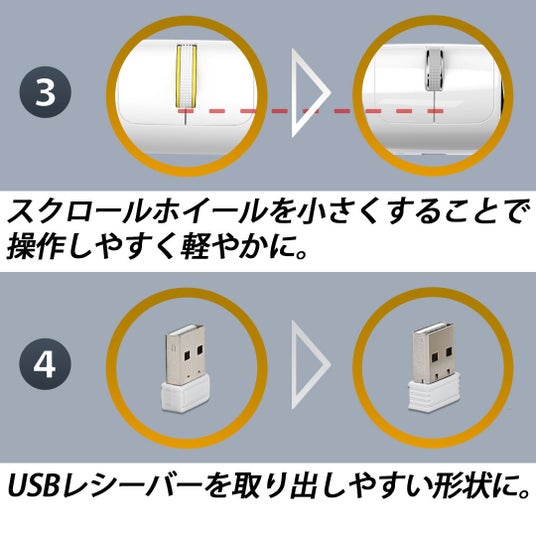 3

スクロールホイールを小さくすることで操作しやすく軽やかに。

4

USBレシーバーを取り出しやすい形状に。