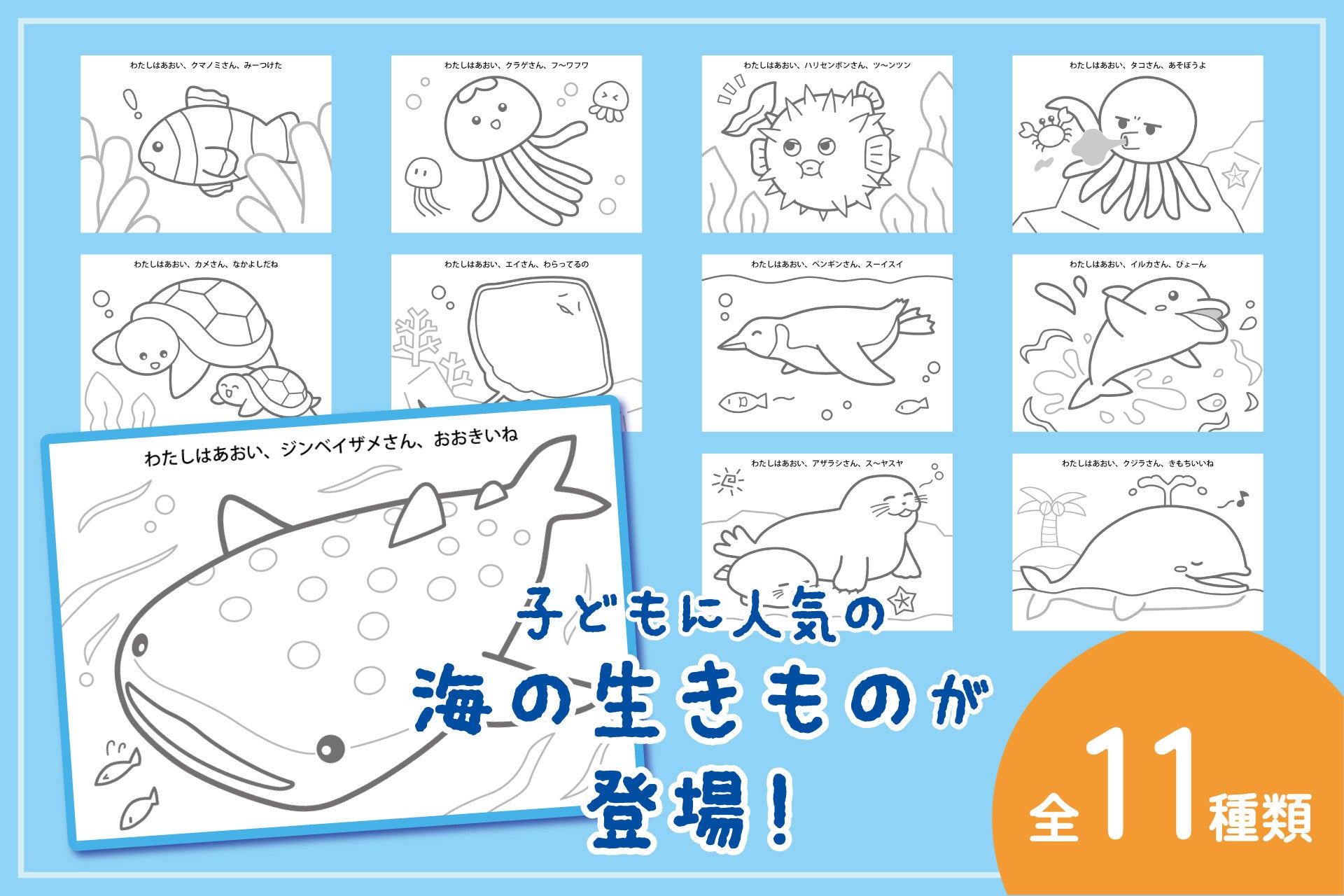 わたしはあおい、クマノミさん、みーつけた

わたしはあおい、クラゲさん、フ〜ワフワ

わたしはあおい、ハリセンボンさん、ツ〜ンツン

わたしはあおい、タコさん、あそぼうよ

わたしはあおい、カメさん、なかよしだね

わたしはあおい、エイさん、わらってるの

わたしはあおい、ペンギンさん、スーイスイ

わたしはあおい、イルカさん、ぴょーん

わたしはあおい、ジンベイザメさん、おおきいね

わたしはあおい、アザラシさん、ス〜ヤスヤ

わたしはあおい、クジラさん、きもちいいね

子どもに人気の
海の生きものが
登場！

全11種類