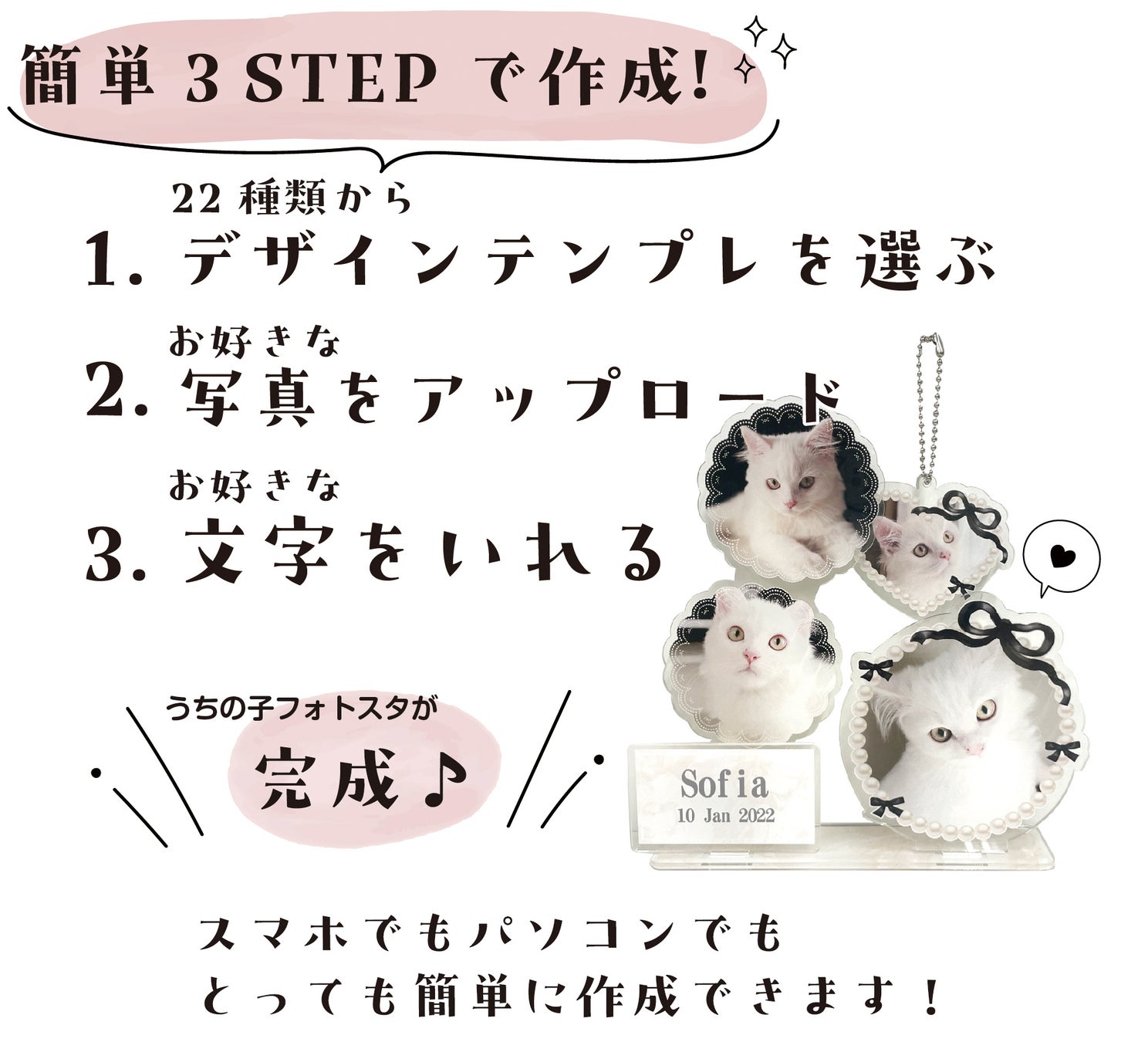 簡単 3 STEP で作成!

22 種類から
1. デザインテンプレを選ぶ

お好きな
2. 写真をアップロード

お好きな
3. 文字をいれる

うちの子フォトスタが
完成♪

Sofia
10 Jan 2022

スマホでもパソコンでも
とっても簡単に作成できます!