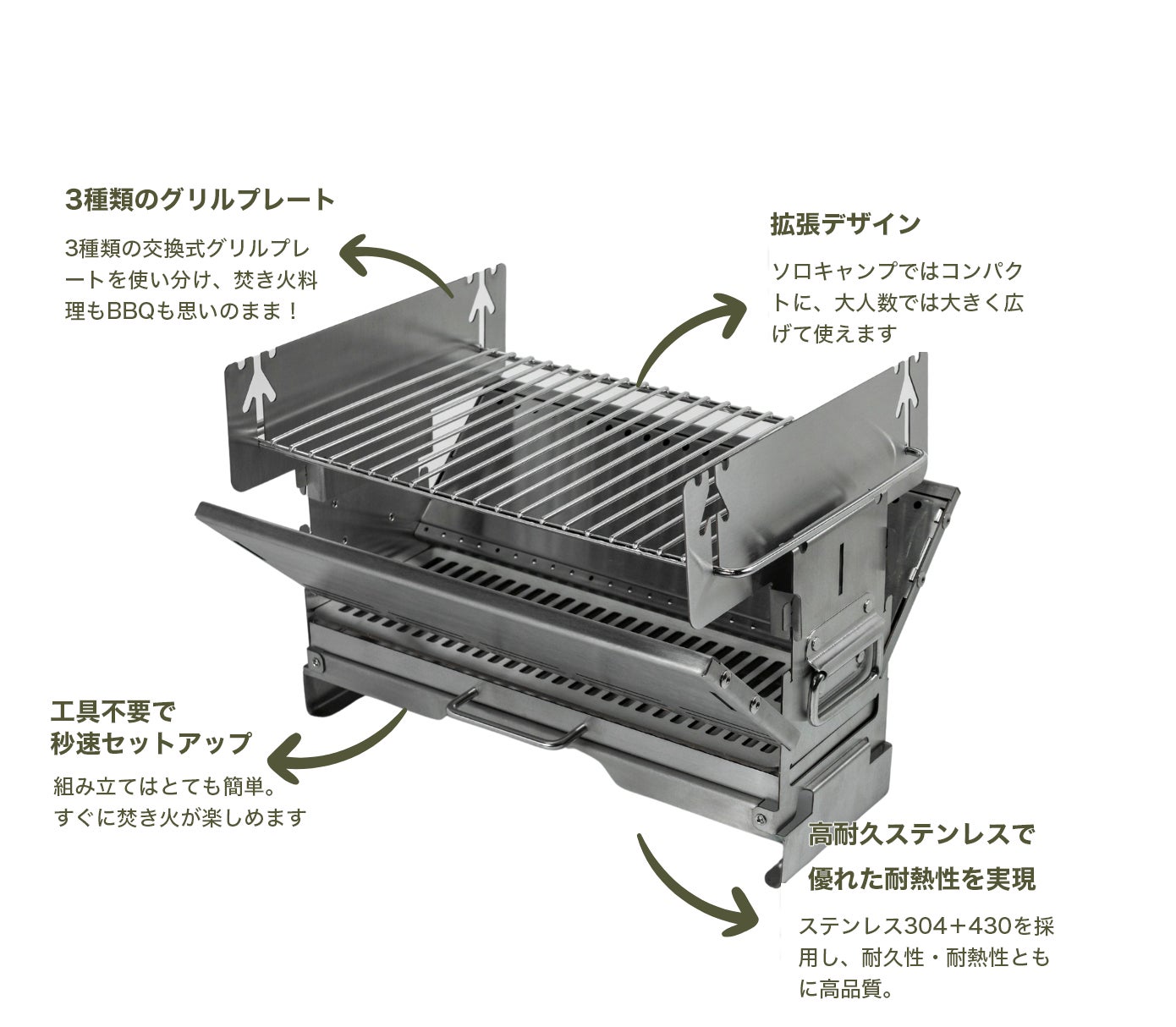 3種類のグリルプレート

3種類の交換式グリルプレートを使い分け、焚き火料理もBBQも思いのまま！

拡張デザイン

ソロキャンプではコンパクトに、大人数では大きく広げて使えます

工具不要で
秒速セットアップ

組み立てはとても簡単。
すぐに焚き火が楽しめます

高耐久ステンレスで
優れた耐熱性を実現

ステンレス304＋430を採用し、耐久性・耐熱性ともに高品質。