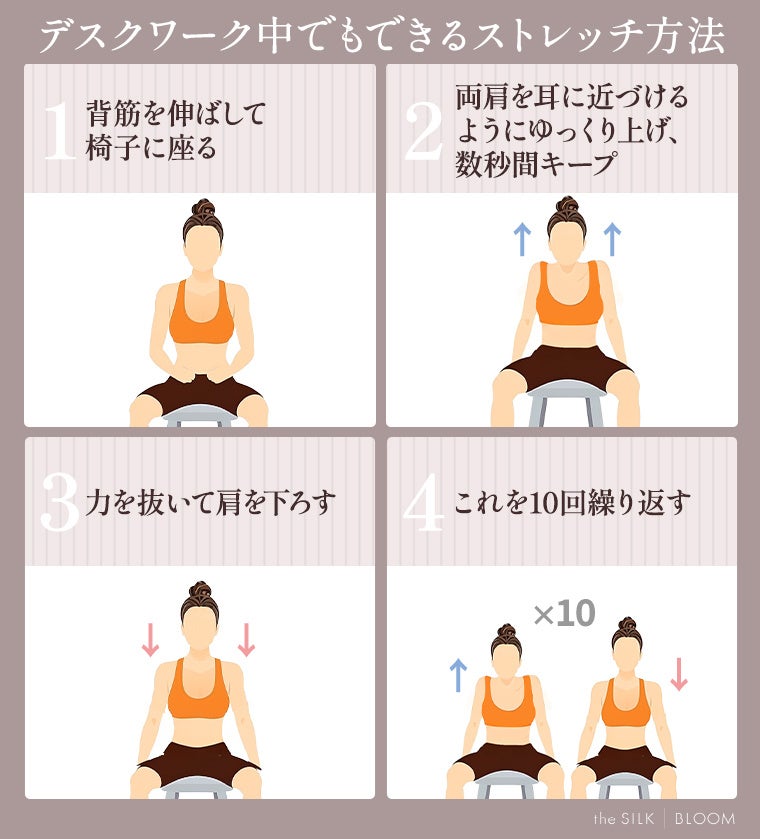 デスクワーク中でもできるストレッチ方法

1 背筋を伸ばして椅子に座る

2 両肩を耳に近づけるようにゆっくり上げ、数秒間キープ

3 力を抜いて肩を下ろす

4 これを10回繰り返す

×10

the SILK | BLOOM