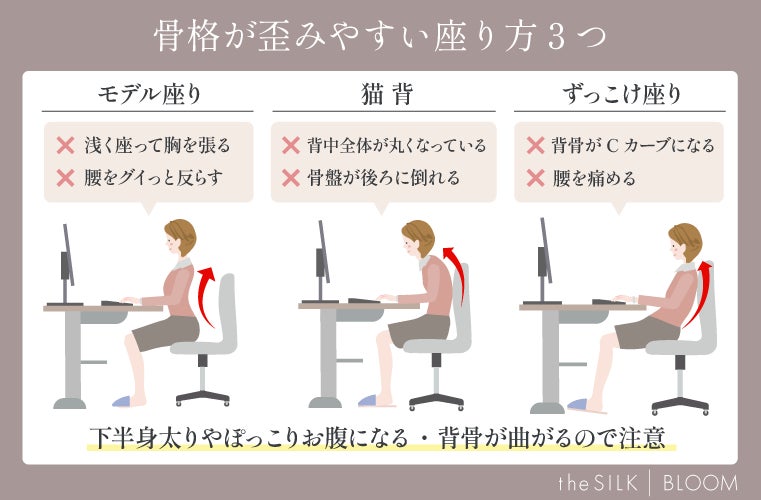 骨格が歪みやすい座り方３つ

モデル座り

✕ 浅く座って胸を張る
✕ 腰をグイっと反らす

猫背

✕ 背中全体が丸くなっている
✕ 骨盤が後ろに倒れる

ずっこけ座り

✕ 背骨がＣカーブになる
✕ 腰を痛める

下半身太りやぽっこりお腹になる・背骨が曲がるので注意

the SILK | BLOOM