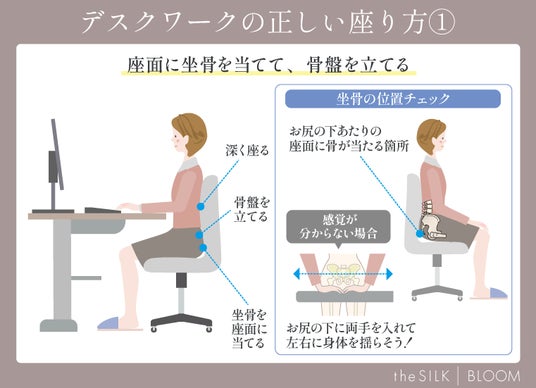 デスクワークの正しい座り方①

座面に坐骨を当てて、骨盤を立てる

深く座る

骨盤を立てる

坐骨を座面に当てる

坐骨の位置チェック

お尻の下あたりの座面に骨が当たる箇所

感覚が分からない場合

お尻の下に両手を入れて左右に身体を揺らそう！

the SILK | BLOOM