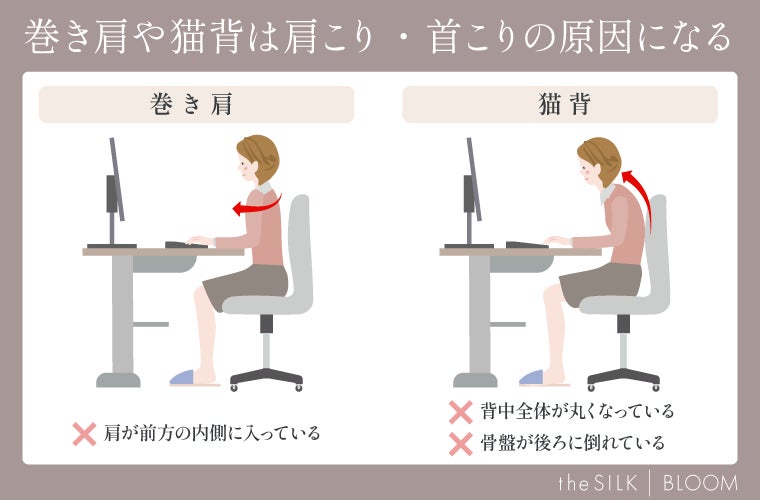 巻き肩や猫背は肩こり・首こりの原因になる

巻き肩

✕ 肩が前方の内側に入っている

猫背

✕ 背中全体が丸くなっている
✕ 骨盤が後ろに倒れている

the SILK | BLOOM