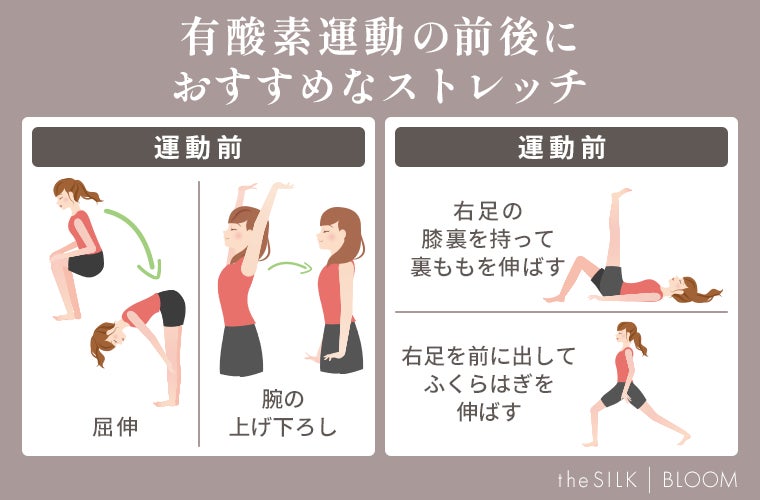 有酸素運動の前後に
おすすめなストレッチ

運動前

屈伸

腕の
上げ下ろし

運動前

右足の
膝裏を持って
裏ももを伸ばす

右足を前に出して
ふくらはぎを
伸ばす

the SILK | BLOOM