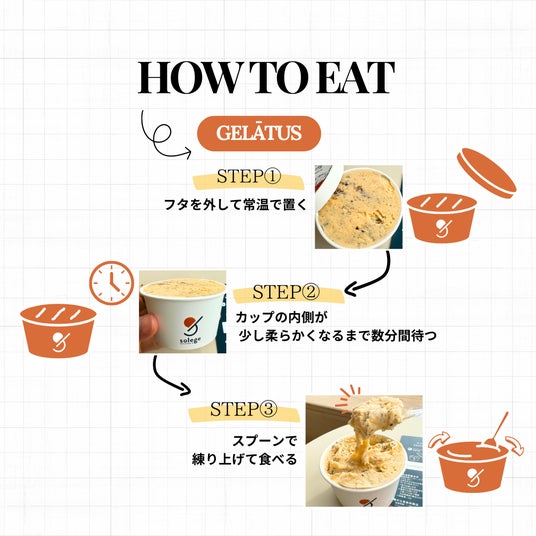 HOW TO EAT

GELĀTUS

STEP①
フタを外して常温で置く

STEP②
カップの内側が
少し柔らかくなるまで数分間待つ

solege

STEP③
スプーンで
練り上げて食べる