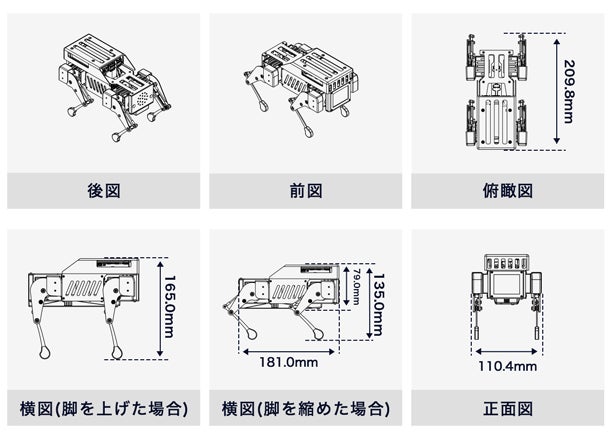 後図

前図

209.8mm

俯瞰図

165.0mm

横図(脚を上げた場合)

79.0mm

135.0mm

181.0mm

横図(脚を縮めた場合)

110.4mm

正面図