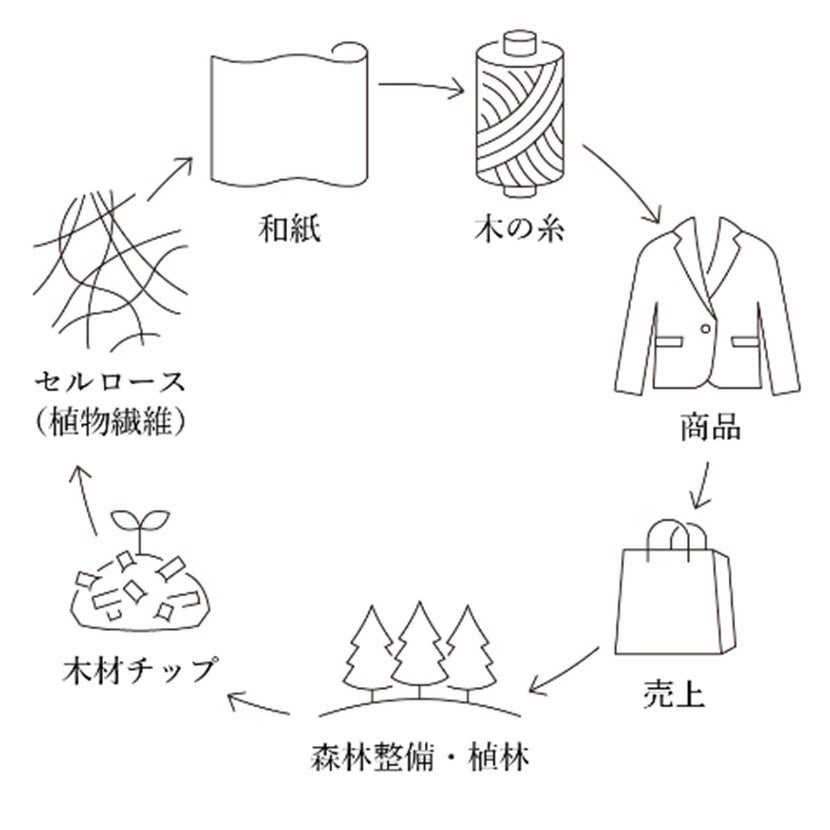 和紙

木の糸

商品

売上

森林整備・植林

木材チップ

セルロース
(植物繊維)