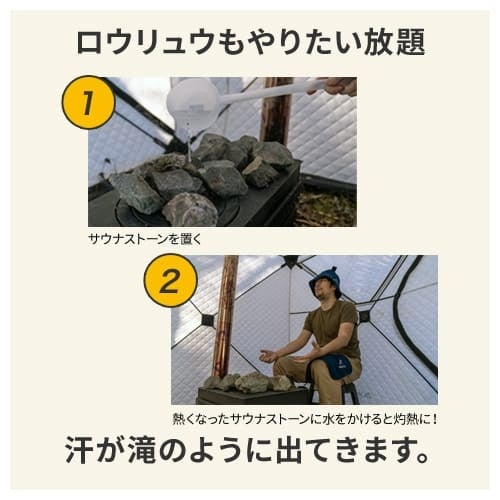 ロウリュウもやりたい放題

1

サウナストーンを置く

2

熱くなったサウナストーンに水をかけると灼熱に！

汗が滝のように出てきます。