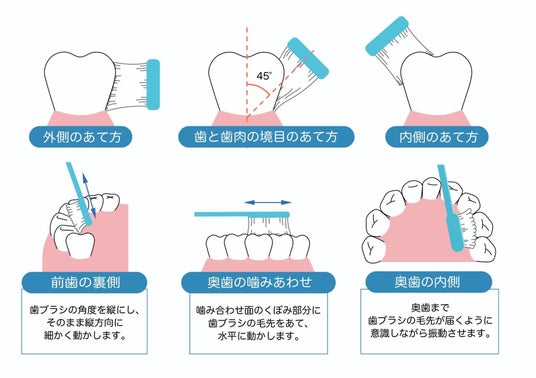 外側のあて方

45°

歯と歯肉の境目のあて方

内側のあて方

前歯の裏側

歯ブラシの角度を縦にし、そのまま縦方向に細かく動かします。

奥歯の噛みあわせ

噛み合わせ面のくぼみ部分に歯ブラシの毛先をあて、水平に動かします。

奥歯の内側

奥歯まで歯ブラシの毛先が届くように意識しながら振動させます。