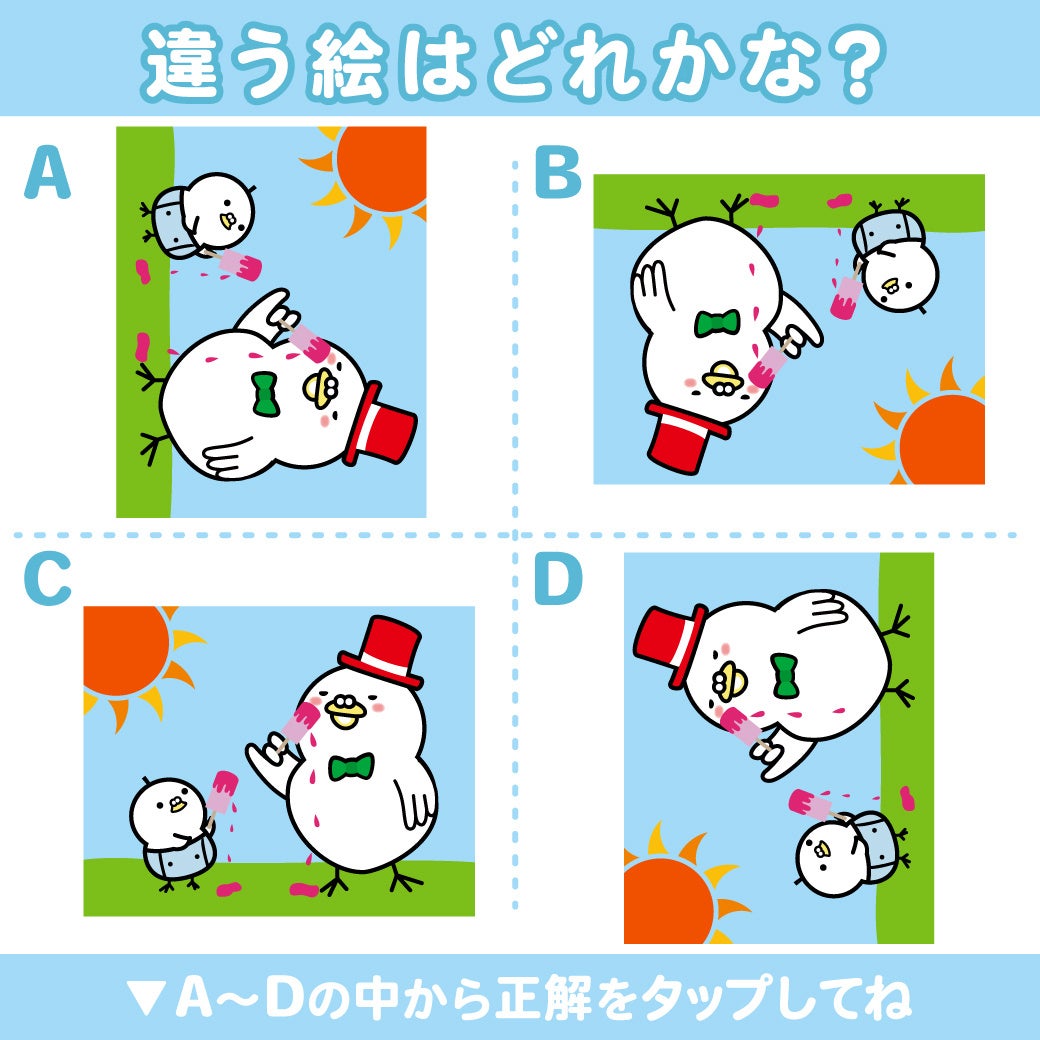 違う絵はどれかな？

A

B

C

D

▼A～Dの中から正解をタップしてね