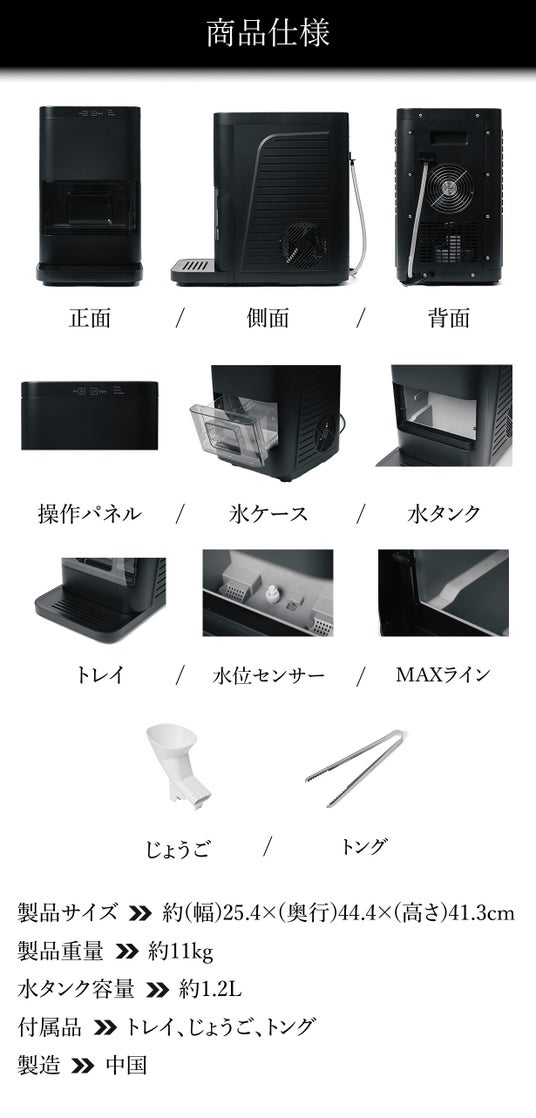 商品仕様

正面 / 側面 / 背面

操作パネル / 氷ケース / 水タンク

トレイ / 水位センサー / MAXライン

じょうご / トング

製品サイズ ≫ 約(幅)25.4×(奥行)44.4×(高さ)41.3cm
製品重量 ≫ 約11kg
水タンク容量 ≫ 約1.2L
付属品 ≫ トレイ、じょうご、トング
製造 ≫ 中国