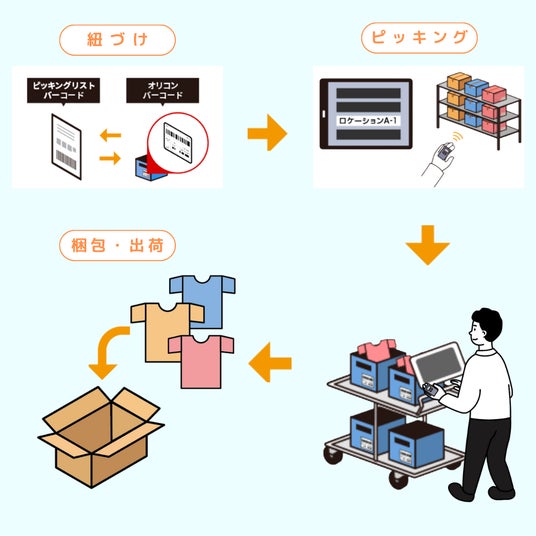 紐づけ

ピッキングリスト
バーコード

オリコン
バーコード

ピッキング

ロケーションA-1

梱包・出荷