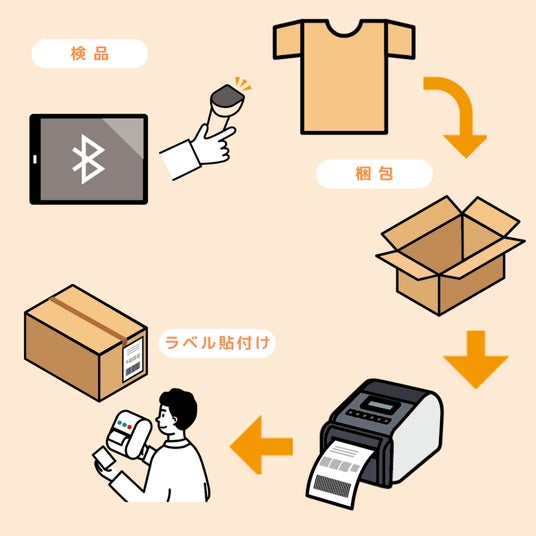 検品

梱包

ラベル貼付け