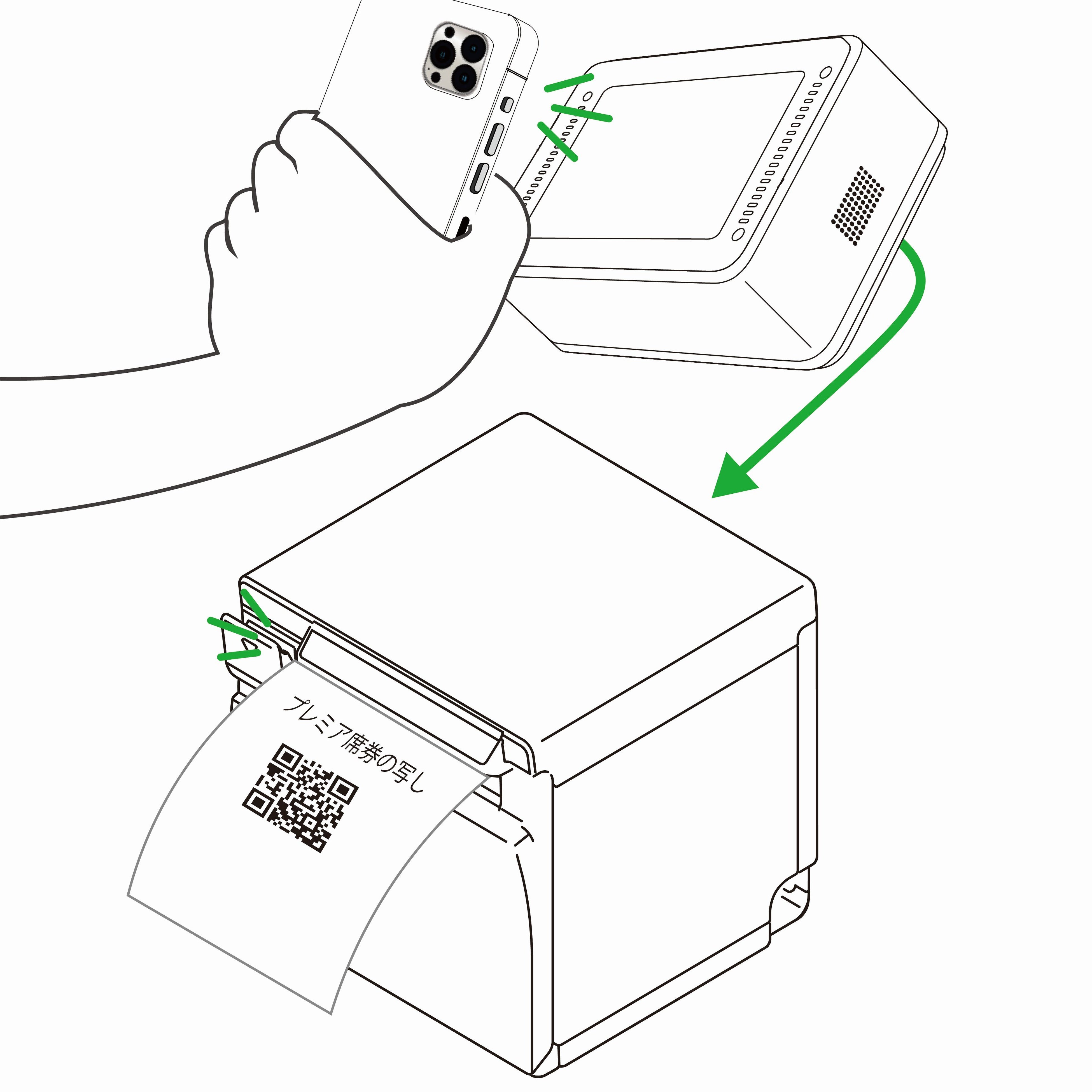 プレミア席券の写し